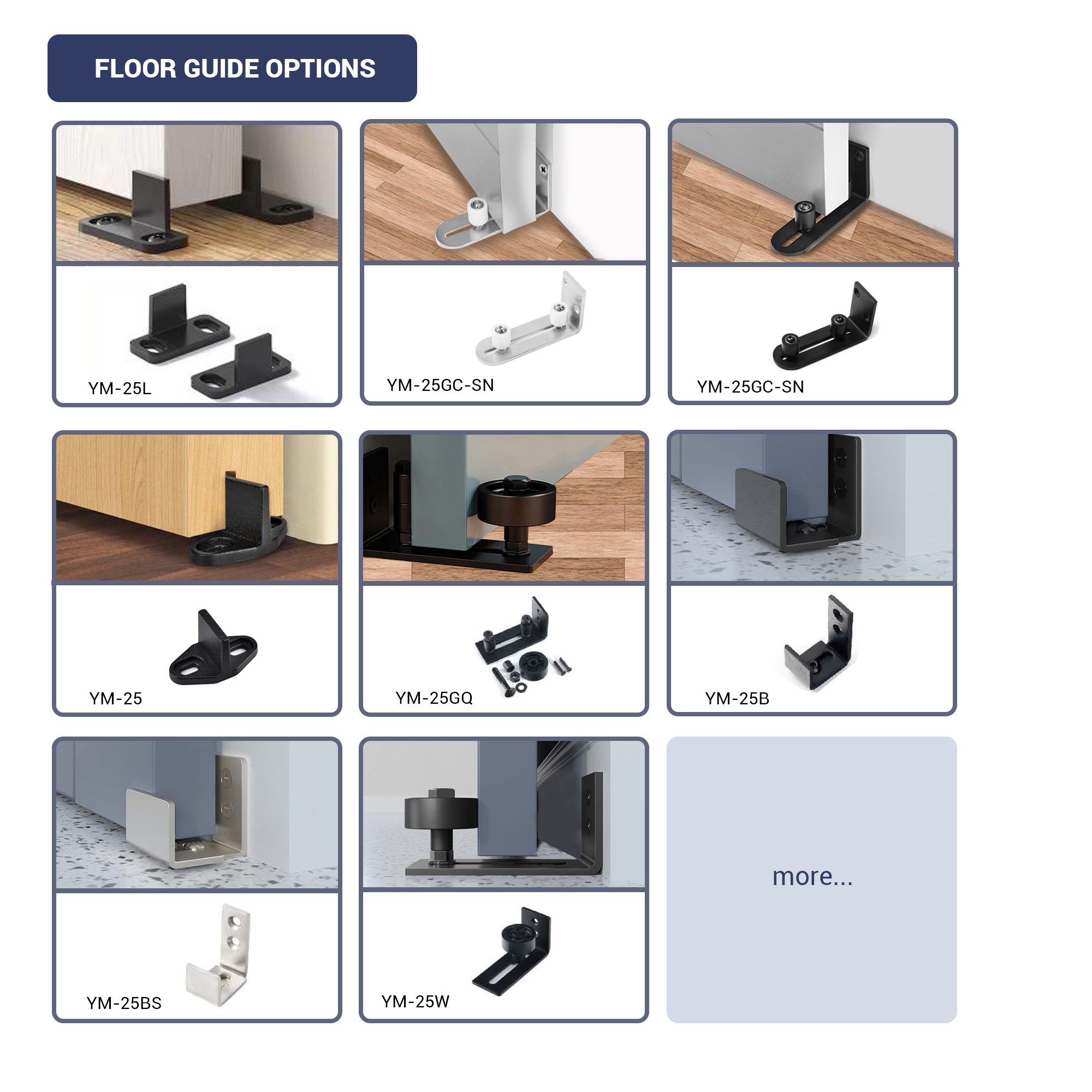 FLOOR GUIDE OPTIONS

YM-25L

YM-25GC-SN

YM-25GC-SN

YM-25

YM-25GQ

YM-25B

YM-25BS

YM-25W

more...