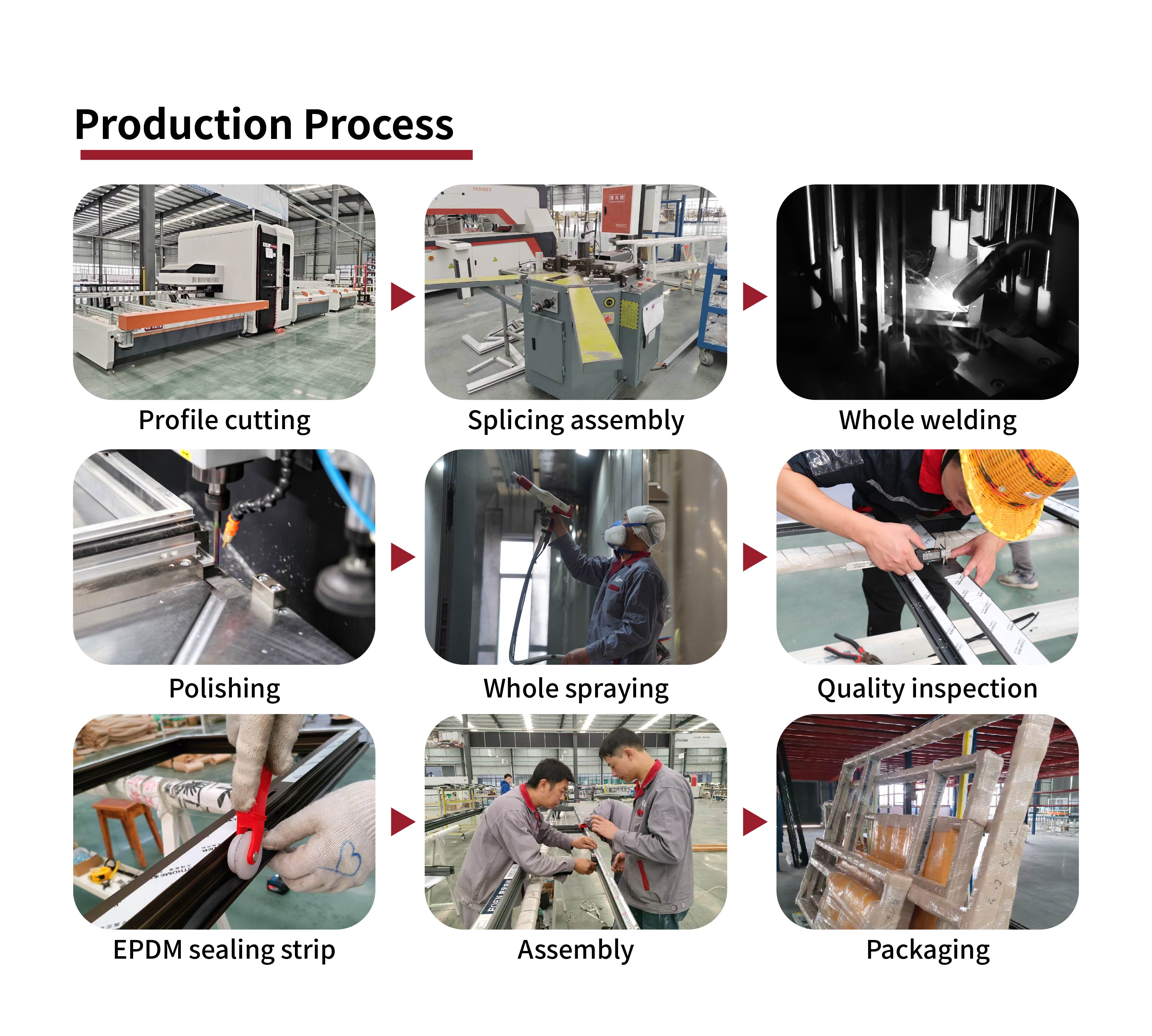 Production Process

Profile cutting

Splicing assembly

Whole welding

Polishing

Whole spraying

Quality inspection

EPDM sealing strip

Assembly

Packaging