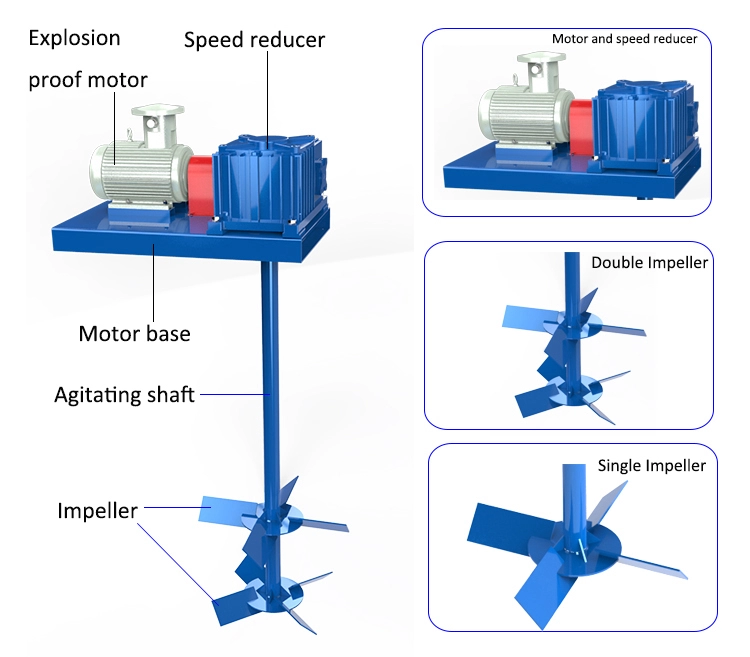 Explosion proof motor

Speed reducer

Motor base

Agitating shaft

Impeller

Motor and speed reducer

Double Impeller

Single Impeller