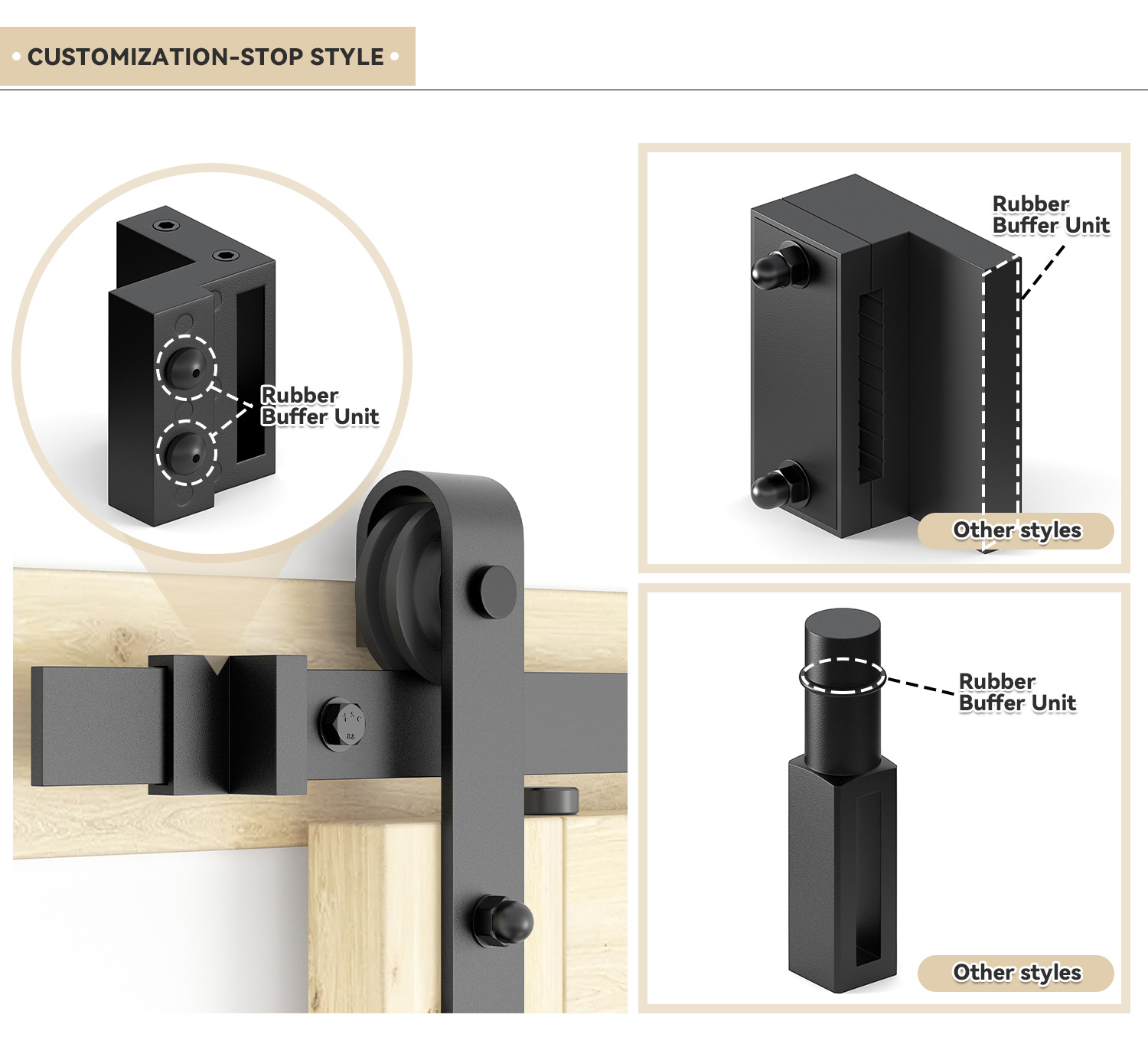 • CUSTOMIZATION-STOP STYLE •

Rubber
Buffer Unit

Rubber
Buffer Unit

Other styles

Rubber
Buffer Unit

Other styles