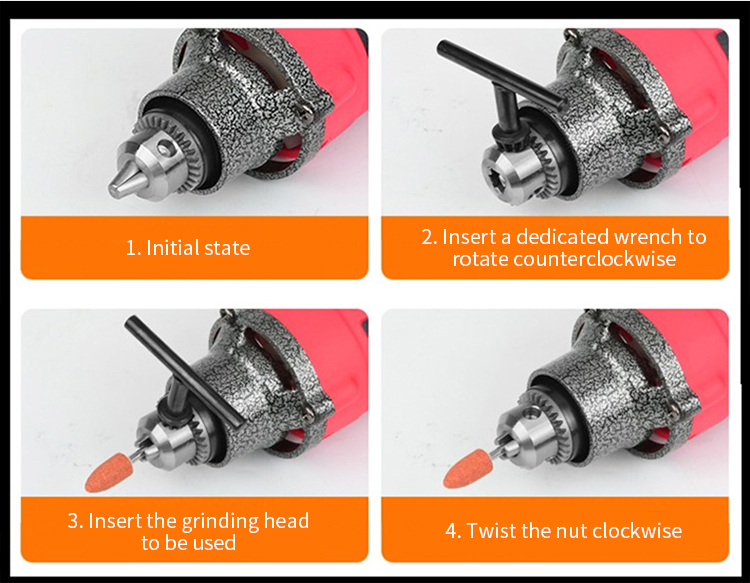 1. Initial state

2. Insert a dedicated wrench to rotate counterclockwise

3. Insert the grinding head to be used

4. Twist the nut clockwise