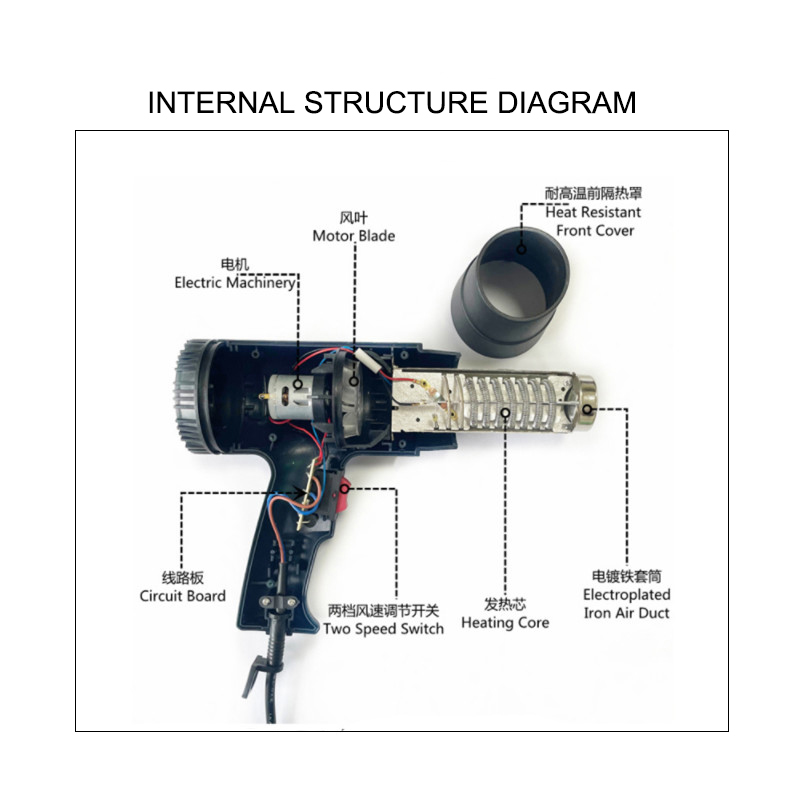 INTERNAL STRUCTURE DIAGRAM

耐高温前隔热罩
Heat Resistant
Front Cover

风叶
Motor Blade

电机
Electric Machinery

线路板
Circuit Board

两档风速调节开关
Two Speed Switch

发热芯
Heating Core

电镀铁套筒
Electroplated
Iron Air Duct