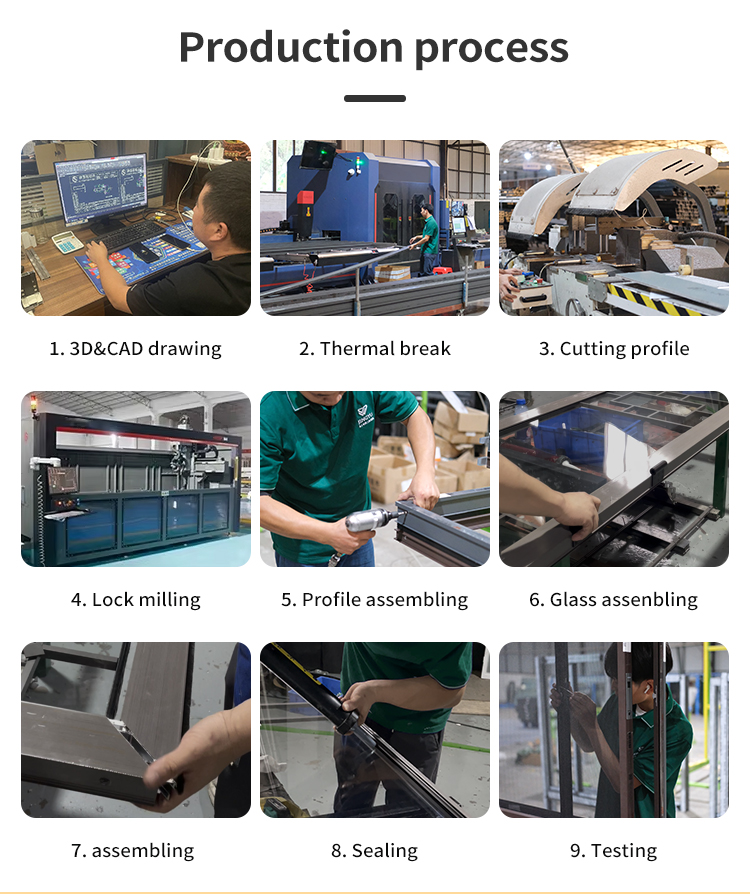 Production process

1. 3D&CAD drawing

2. Thermal break

3. Cutting profile

4. Lock milling

5. Profile assembling

6. Glass assenbling

7. assembling

8. Sealing

9. Testing