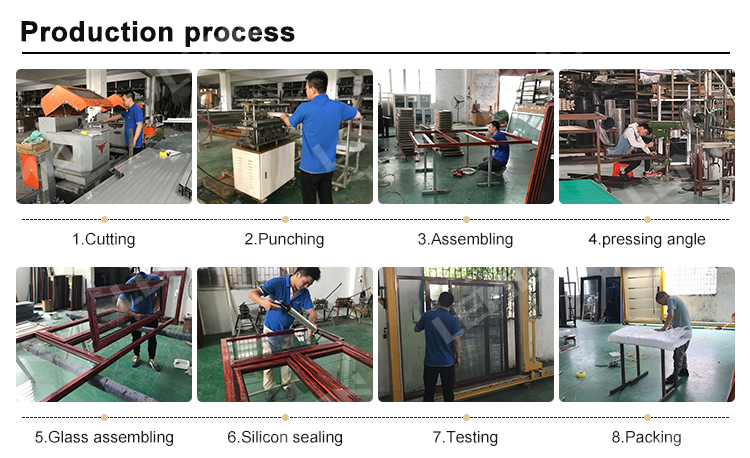 Production process

1.Cutting

2.Punching

3.Assembling

4.pressing angle

5.Glass assembling

6.Silicon sealing

7.Testing

8.Packing