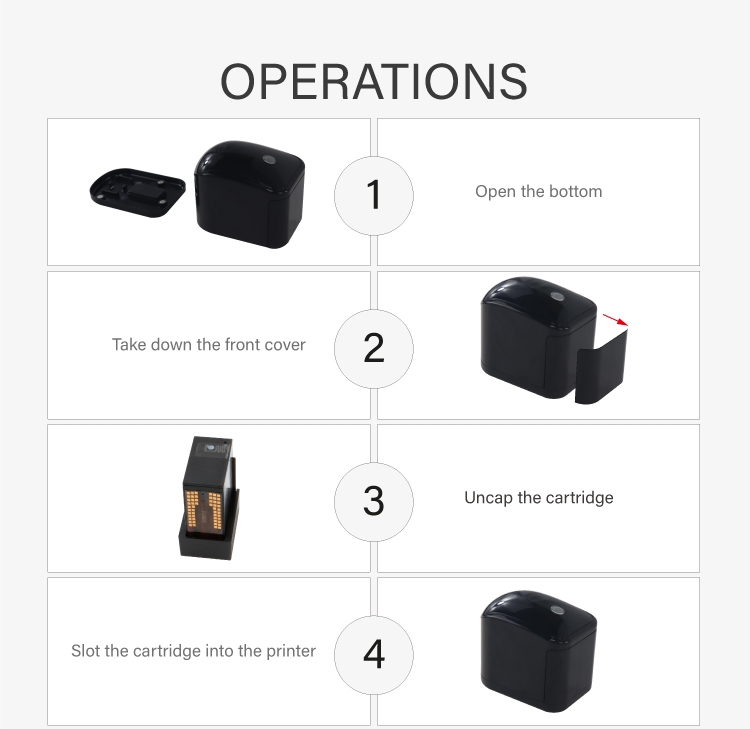 OPERATIONS

1

Open the bottom

Take down the front cover

2

3

Uncap the cartridge

Slot the cartridge into the printer

4