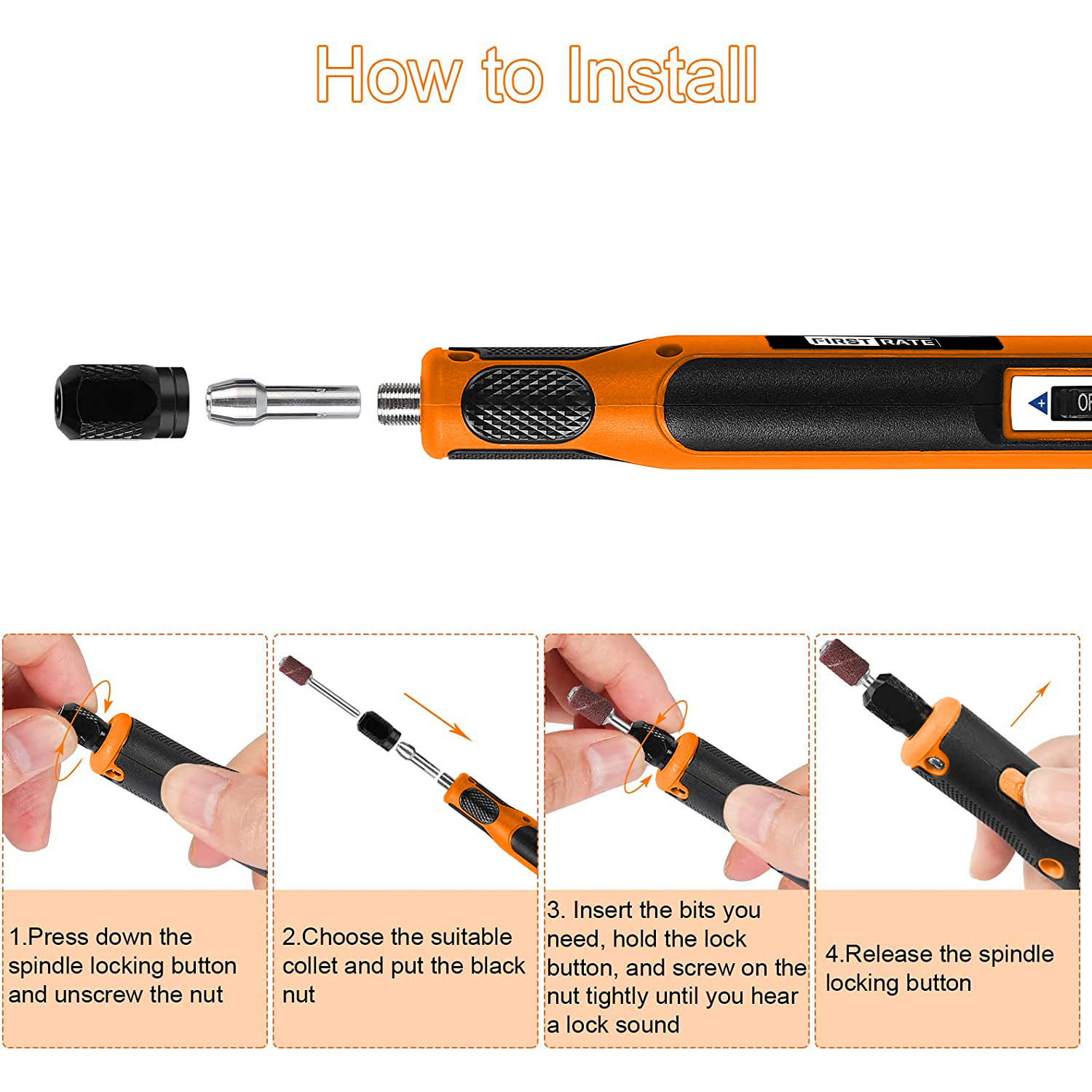 How to Install

FIRST RATE

+ OF

1.Press down the spindle locking button and unscrew the nut

2.Choose the suitable collet and put the black nut

3. Insert the bits you need, hold the lock button, and screw on the nut tightly until you hear a lock sound

4.Release the spindle locking button