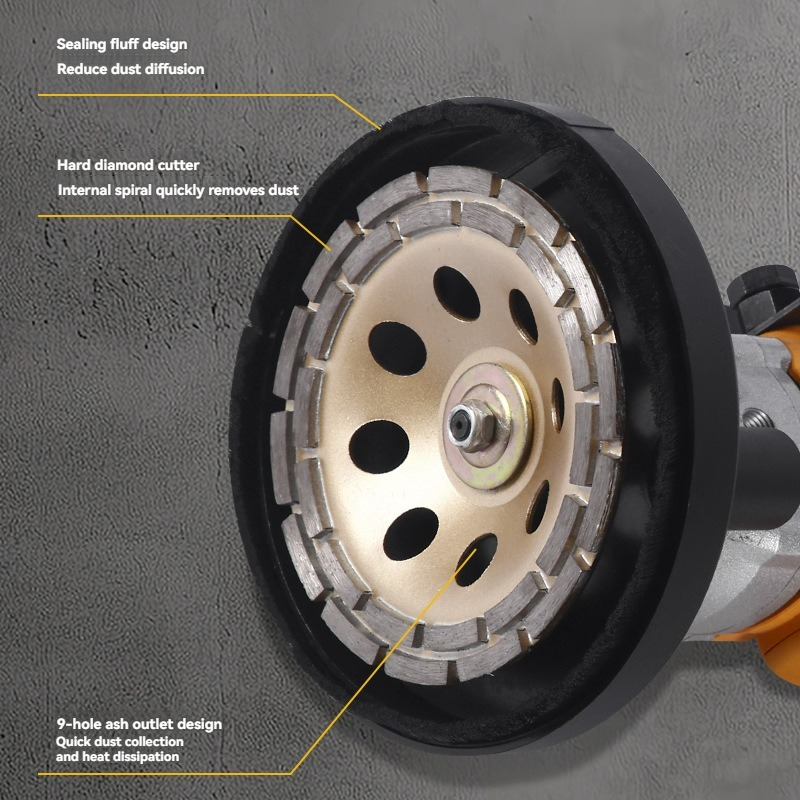 Sealing fluff design
Reduce dust diffusion

Hard diamond cutter
Internal spiral quickly removes dust

9-hole ash outlet design
Quick dust collection
and heat dissipation