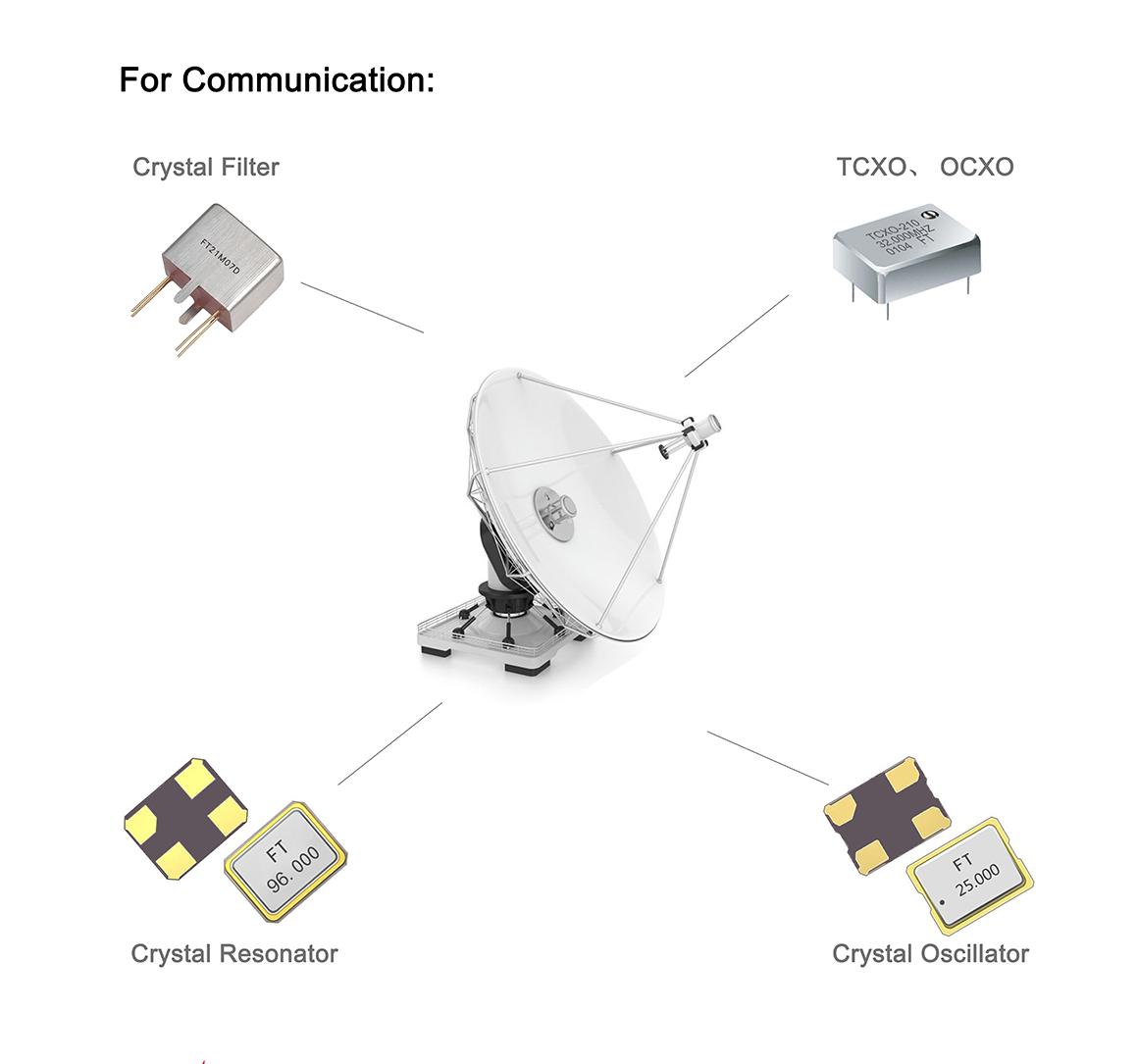 For Communication:

Crystal Filter

FT21M07D

TCXO、 OCXO

TCXO-210
32.000MHZ
0104 FT

FT
96.000

Crystal Resonator

FT
25.000

Crystal Oscillator