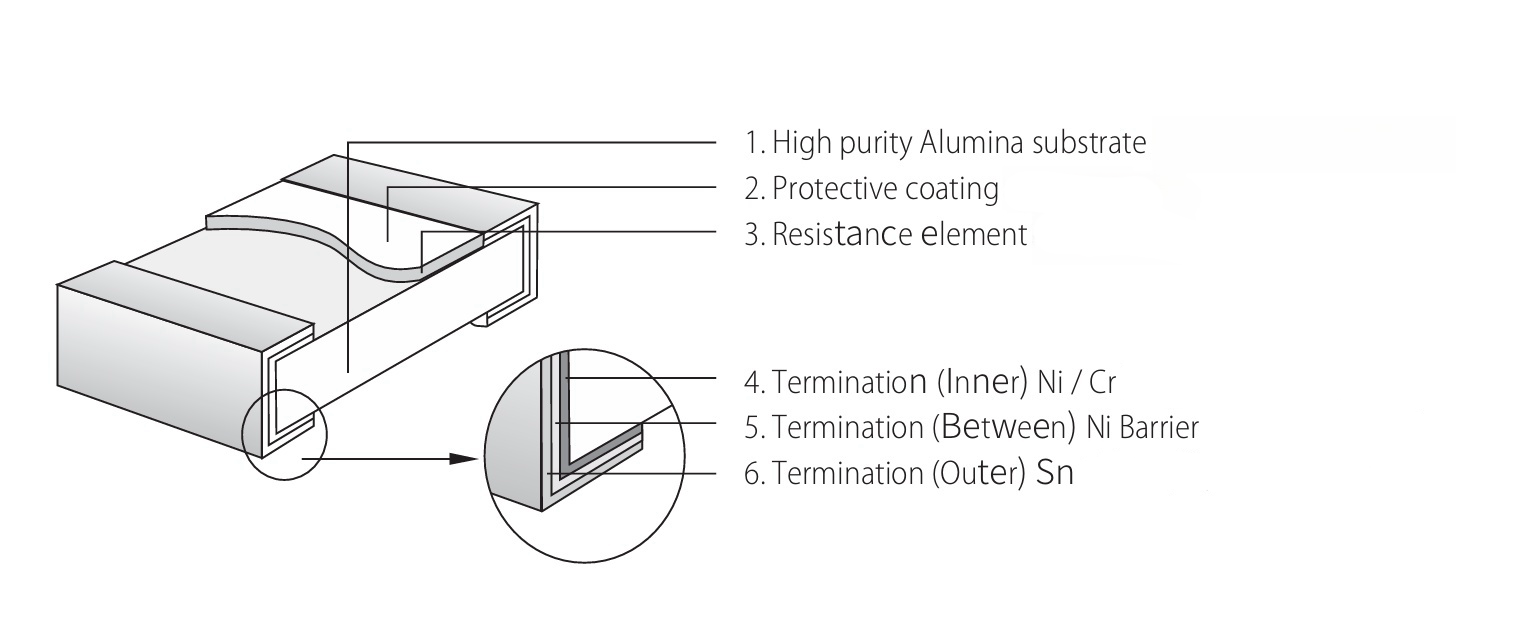 1. High purity Alumina substrate
2. Protective coating
3. Resistance element
4. Termination (Inner) Ni / Cr
5. Termination (Between) Ni Barrier
6. Termination (Outer) Sn