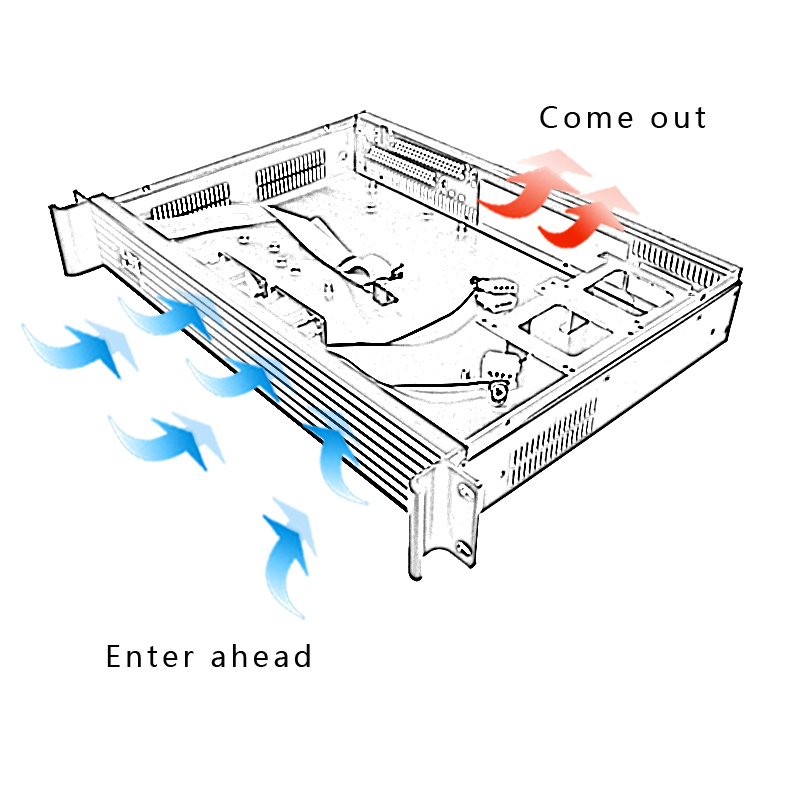 Come out

Enter ahead