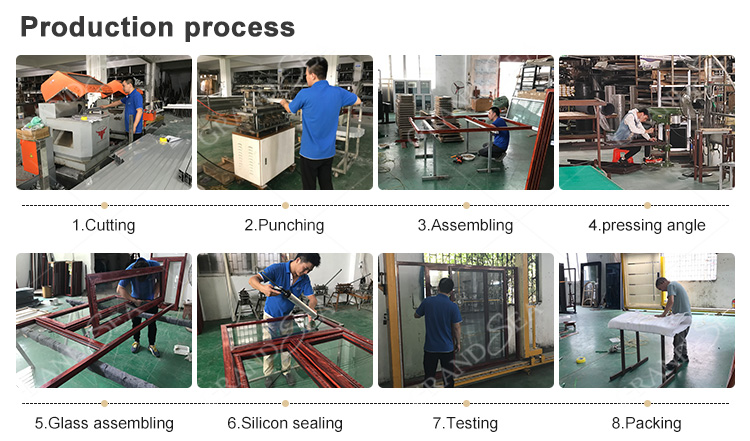 Production process

1.Cutting

2.Punching

3.Assembling

4.pressing angle

5.Glass assembling

6.Silicon sealing

7.Testing

8.Packing