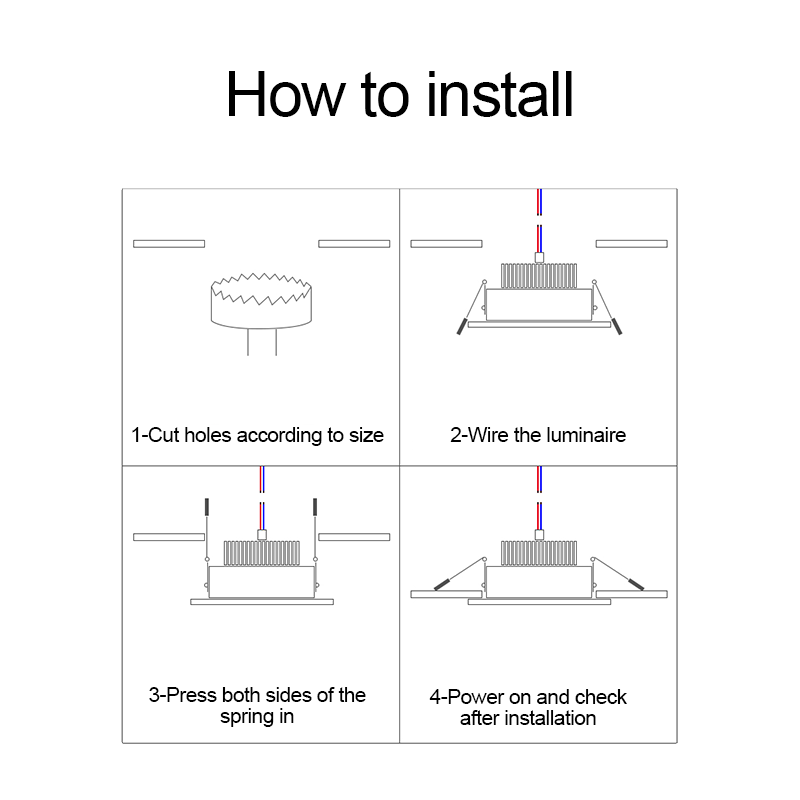 How to install

1-Cut holes according to size

2-Wire the luminaire

3-Press both sides of the spring in

4-Power on and check after installation