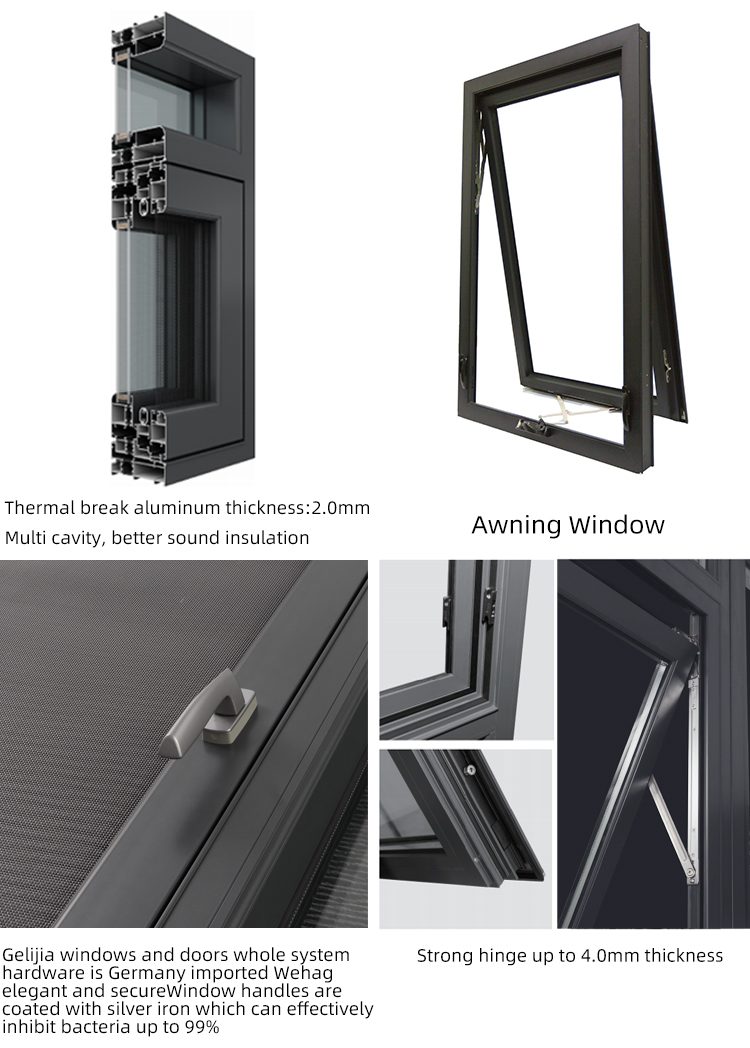 Thermal break aluminum thickness:2.0mm
Multi cavity, better sound insulation

Awning Window

Gelijia windows and doors whole system hardware is Germany imported Wehag elegant and secureWindow handles are coated with silver iron which can effectively inhibit bacteria up to 99%

Strong hinge up to 4.0mm thickness