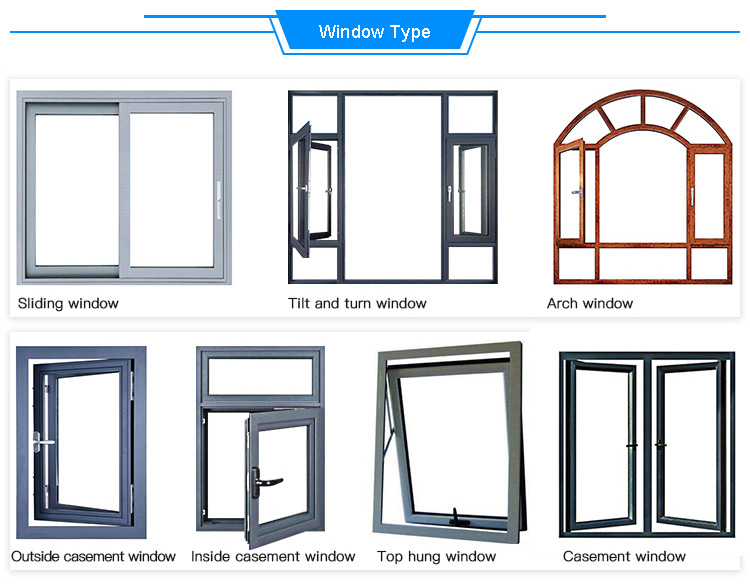 Window Type

Sliding window

Tilt and turn window

Arch window

Outside casement window

Inside casement window

Top hung window

Casement window