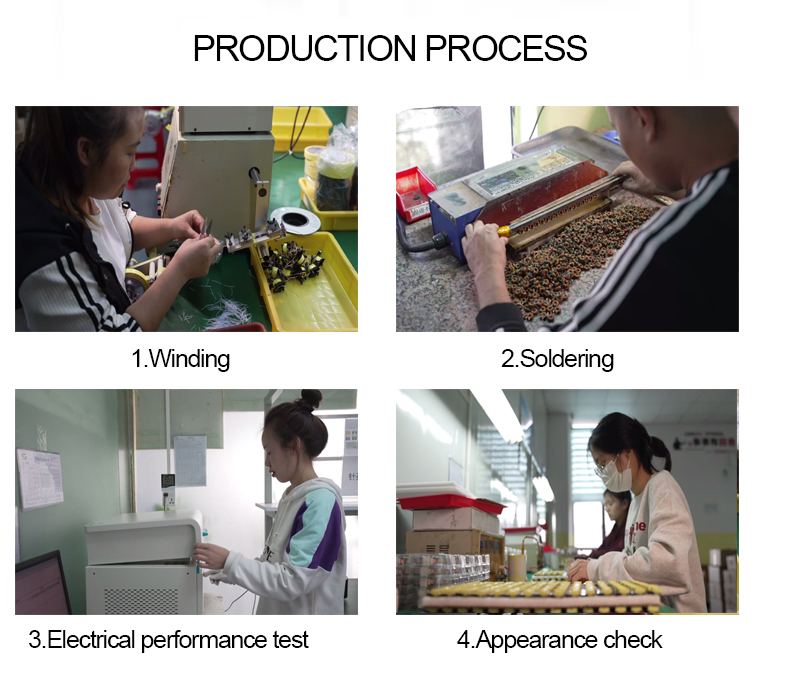 PRODUCTION PROCESS

1.Winding

2.Soldering

3.Electrical performance test

4.Appearance check