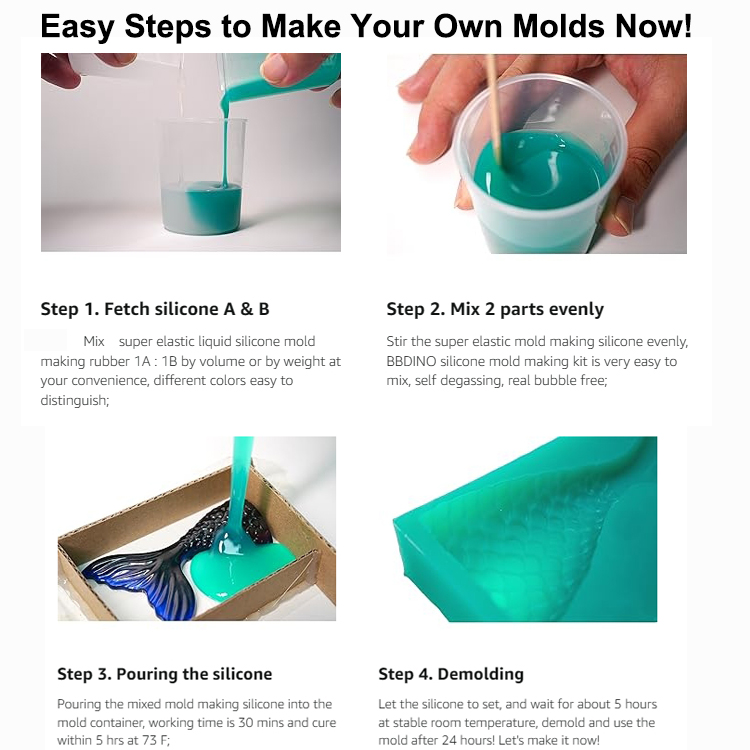 Easy Steps to Make Your Own Molds Now!

Step 1. Fetch silicone A & B

Mix super elastic liquid silicone mold making rubber 1A : 1B by volume or by weight at your convenience, different colors easy to distinguish;

Step 2. Mix 2 parts evenly

Stir the super elastic mold making silicone evenly, BBDINO silicone mold making kit is very easy to mix, self degassing, real bubble free;

Step 3. Pouring the silicone

Pouring the mixed mold making silicone into the mold container, working time is 30 mins and cure within 5 hrs at 73 F;

Step 4. Demolding

Let the silicone to set, and wait for about 5 hours at stable room temperature, demold and use the mold after 24 hours! Let's make it now!