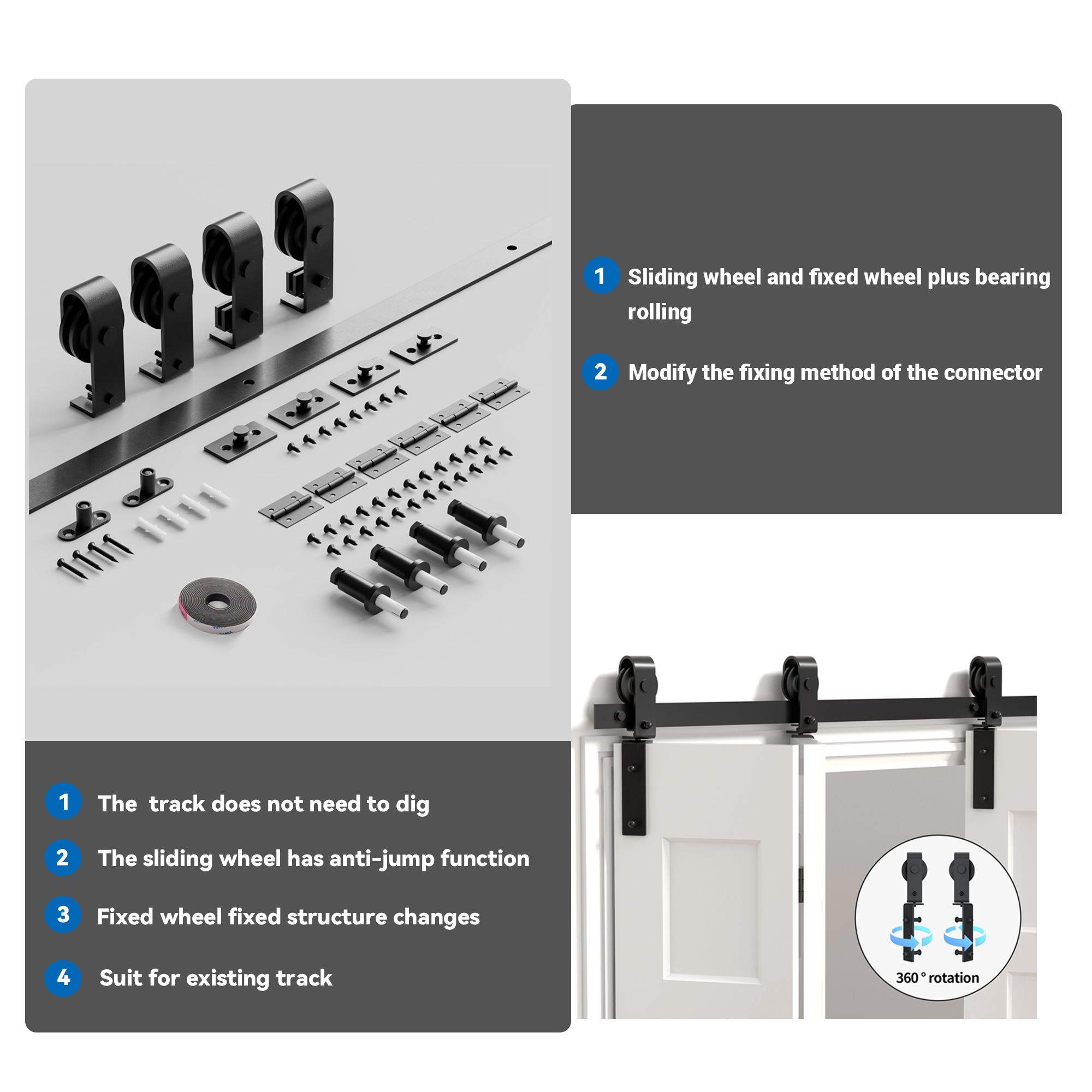 1 Sliding wheel and fixed wheel plus bearing rolling

2 Modify the fixing method of the connector

1 The  track does not need to dig

2 The sliding wheel has anti-jump function

3 Fixed wheel fixed structure changes

4 Suit for existing track

360 ° rotation