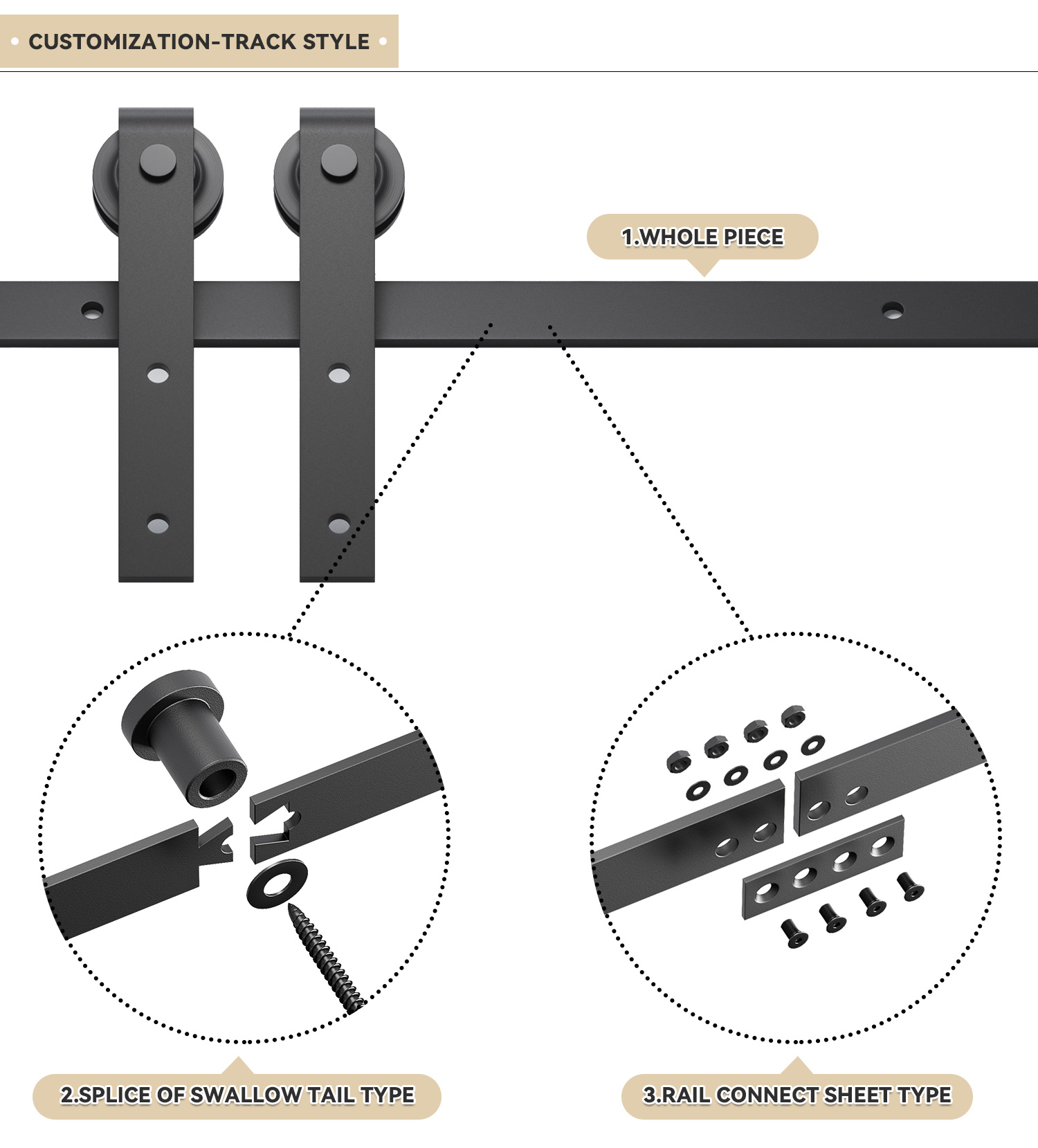 • CUSTOMIZATION-TRACK STYLE •

1.WHOLE PIECE

2.SPLICE OF SWALLOW TAIL TYPE

3.RAIL CONNECT SHEET TYPE