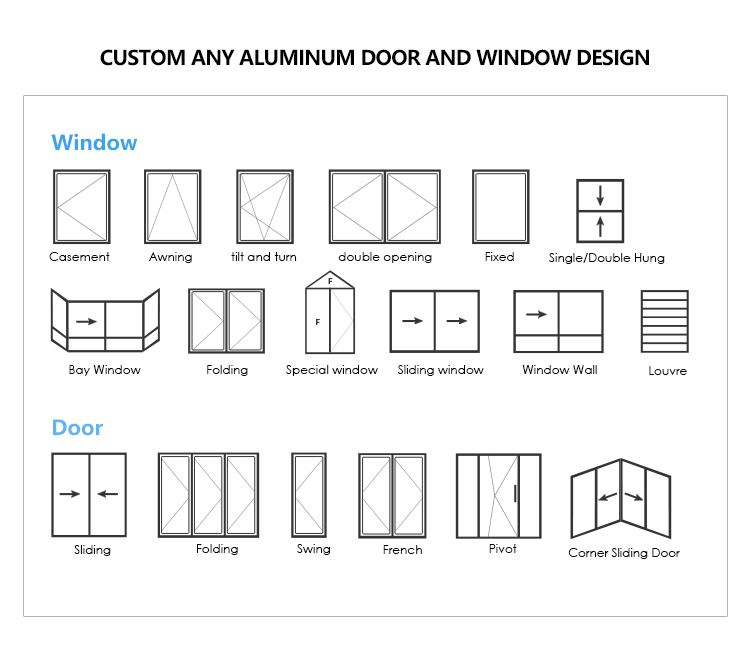 CUSTOM ANY ALUMINUM DOOR AND WINDOW DESIGN

Window

Casement
Awning
tilt and turn
double opening
Fixed
Single/Double Hung

Bay Window
Folding
F
F
Special window
Sliding window
Window Wall
Louvre

Door

Sliding
Folding
Swing
French
Pivot
Corner Sliding Door