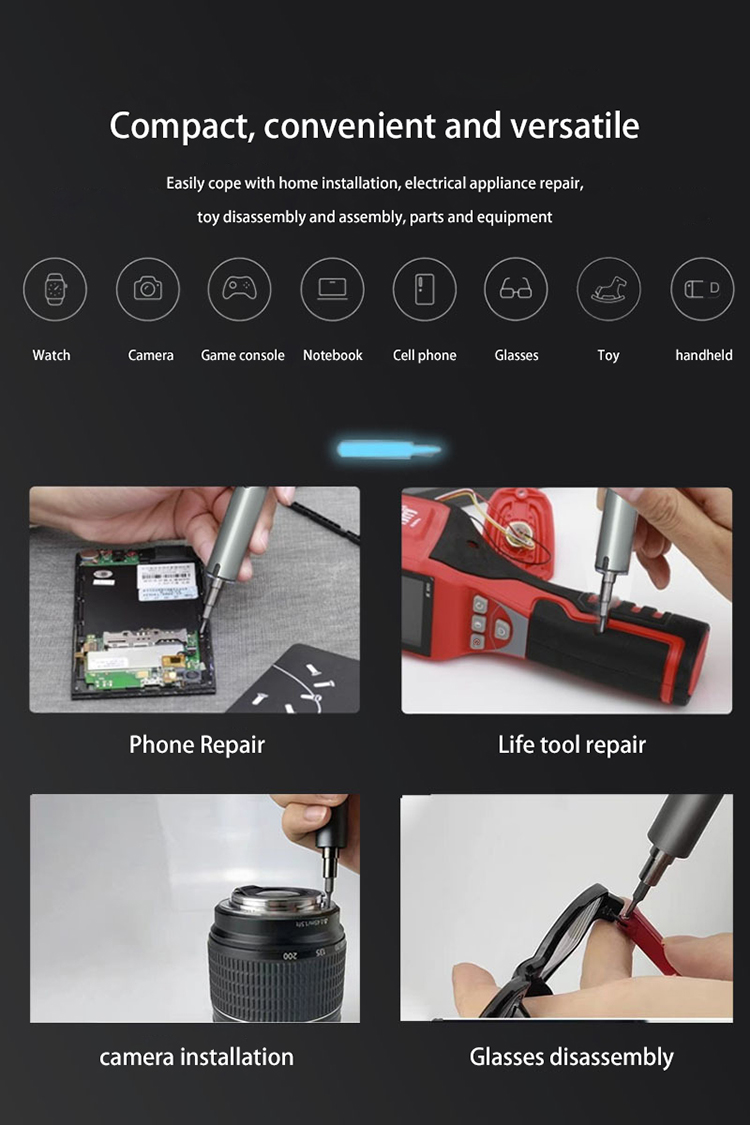 Compact, convenient and versatile

Easily cope with home installation, electrical appliance repair, toy disassembly and assembly, parts and equipment

Watch
Camera
Game console
Notebook
Cell phone
Glasses
Toy
handheld

Phone Repair

Life tool repair

camera installation

Glasses disassembly