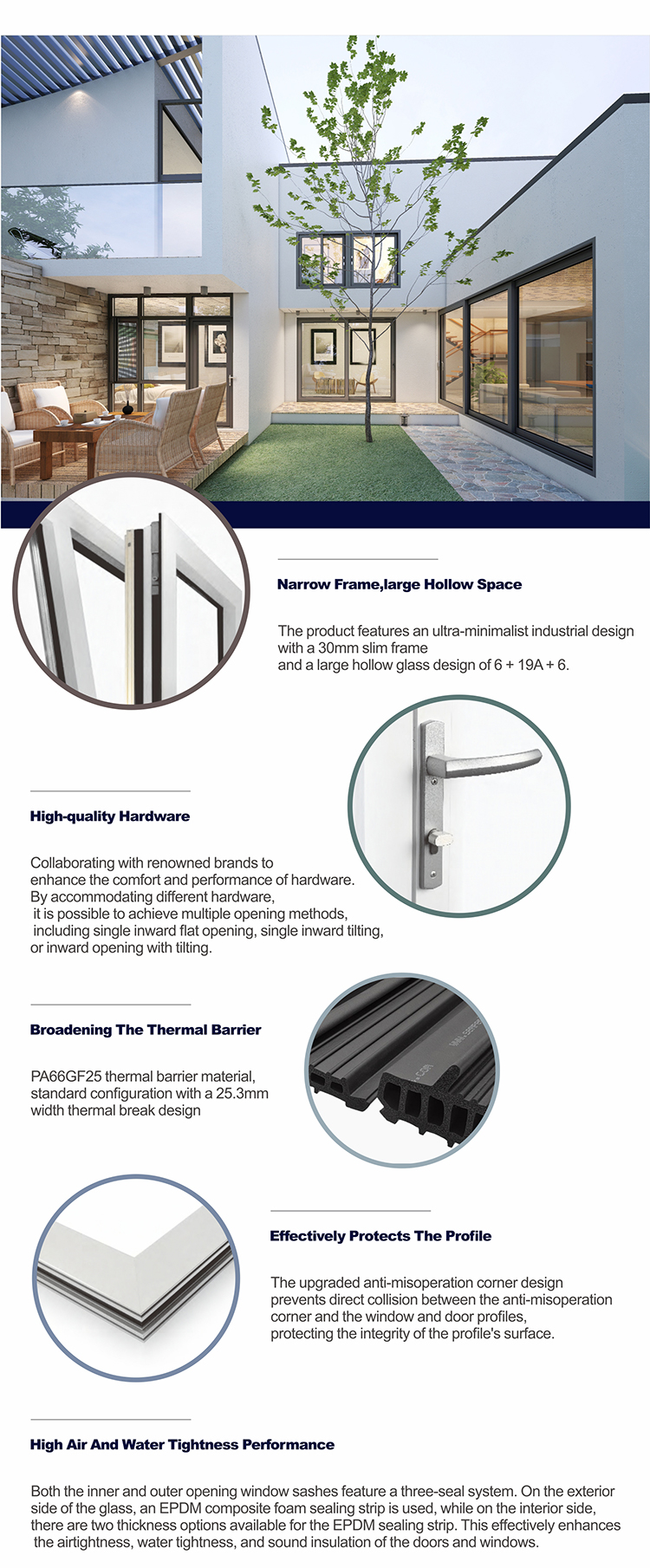 Narrow Frame,large Hollow Space

The product features an ultra-minimalist industrial design with a 30mm slim frame and a large hollow glass design of 6 + 19A + 6.

High-quality Hardware

Collaborating with renowned brands to enhance the comfort and performance of hardware. By accommodating different hardware, it is possible to achieve multiple opening methods, including single inward flat opening, single inward tilting, or inward opening with tilting.

Broadening The Thermal Barrier

PA66GF25 thermal barrier material, standard configuration with a 25.3mm width thermal break design

Effectively Protects The Profile

The upgraded anti-misoperation corner design prevents direct collision between the anti-misoperation corner and the window and door profiles, protecting the integrity of the profile's surface.

High Air And Water Tightness Performance

Both the inner and outer opening window sashes feature a three-seal system. On the exterior side of the glass, an EPDM composite foam sealing strip is used, while on the interior side, there are two thickness options available for the EPDM sealing strip. This effectively enhances the airtightness, water tightness, and sound insulation of the doors and windows.