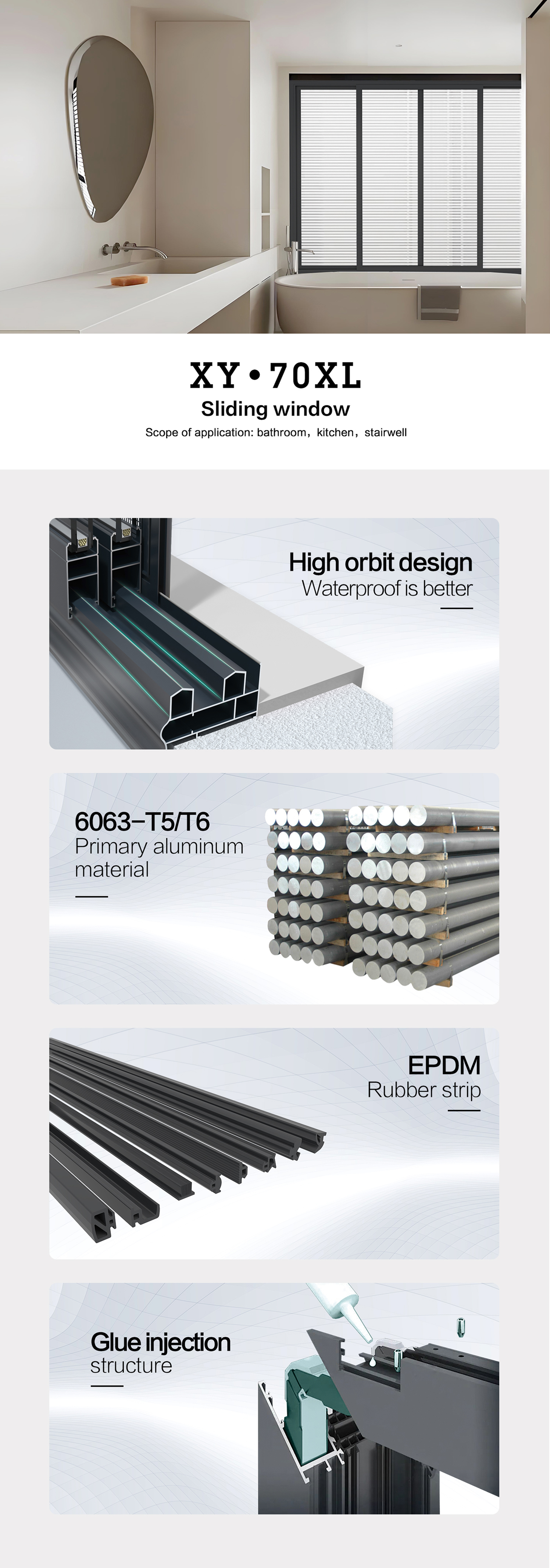 XY•70XL

Sliding window

Scope of application: bathroom，kitchen，stairwell

High orbit design
Waterproof is better

6063-T5/T6
Primary aluminum material

EPDM
Rubber strip

Glue injection
structure