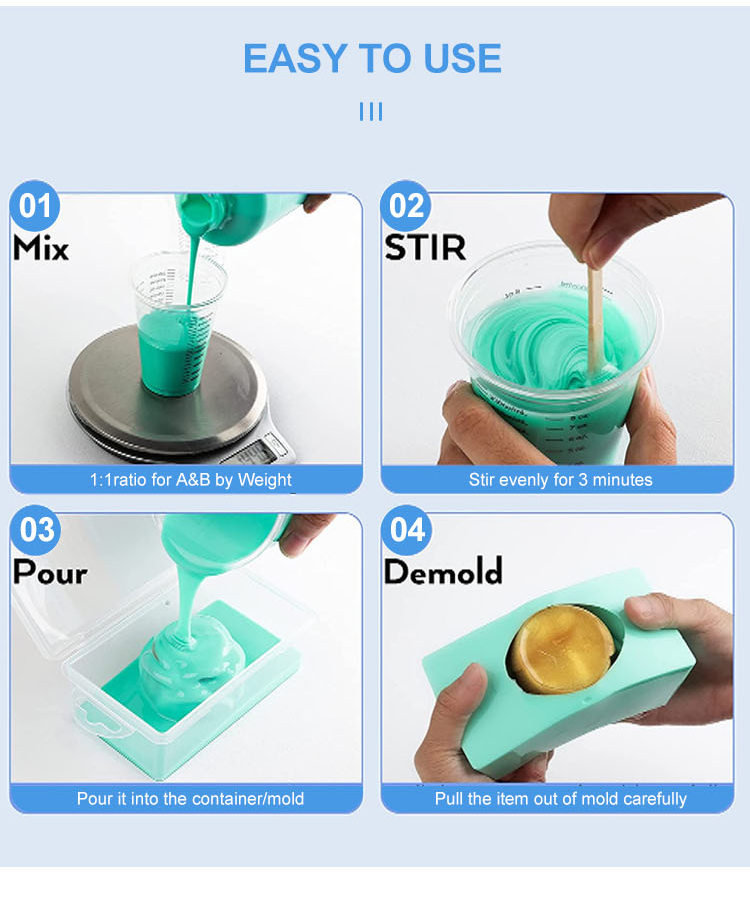 EASY TO USE

01
Mix
1:1ratio for A&B by Weight

02
STIR
Stir evenly for 3 minutes

03
Pour
Pour it into the container/mold

04
Demold
Pull the item out of mold carefully