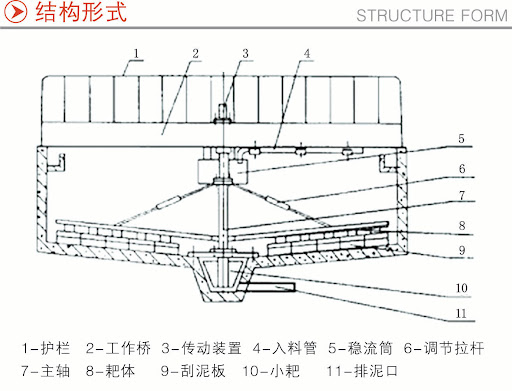 结构形式

STRUCTURE FORM

1
2
3
4
5
6
7
8
9
10
11

1-护栏 2-工作桥 3-传动装置 4-入料管 5-稳流筒 6-调节拉杆
7-主轴 8-耙体 9-刮泥板 10-小耙 11-排泥口