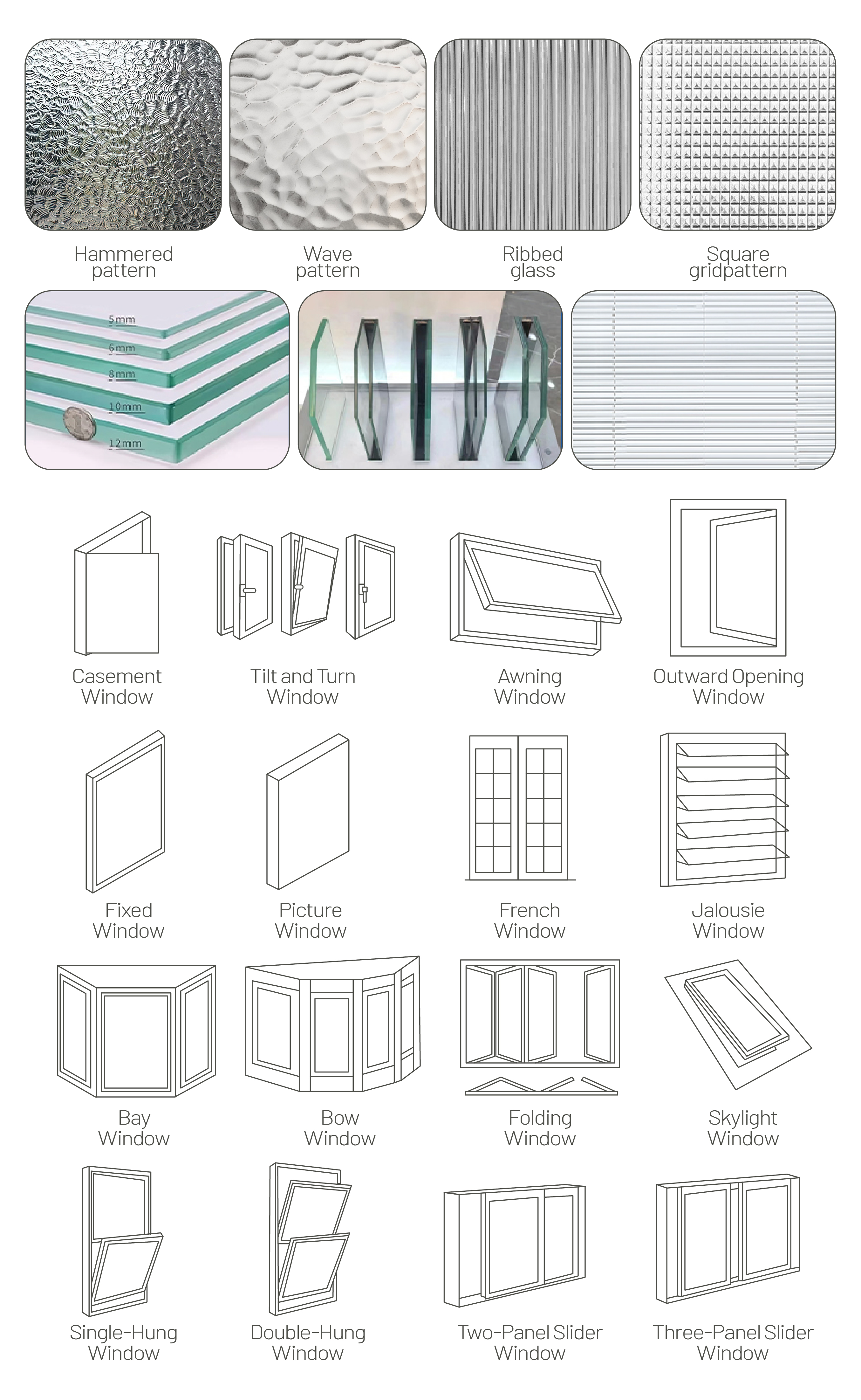 Hammered pattern

Wave pattern

Ribbed glass

Square gridpattern

5mm
6mm
8mm
10mm
12mm

Casement Window

Tilt and Turn Window

Awning Window

Outward Opening Window

Fixed Window

Picture Window

French Window

Jalousie Window

Bay Window

Bow Window

Folding Window

Skylight Window

Single-Hung Window

Double-Hung Window

Two-Panel Slider Window

Three-Panel Slider Window