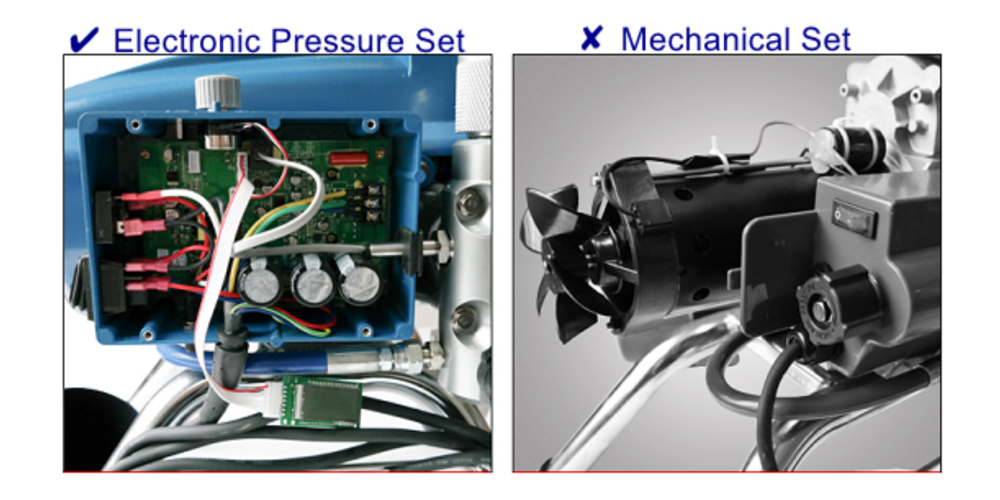 ✔ Electronic Pressure Set

✘ Mechanical Set