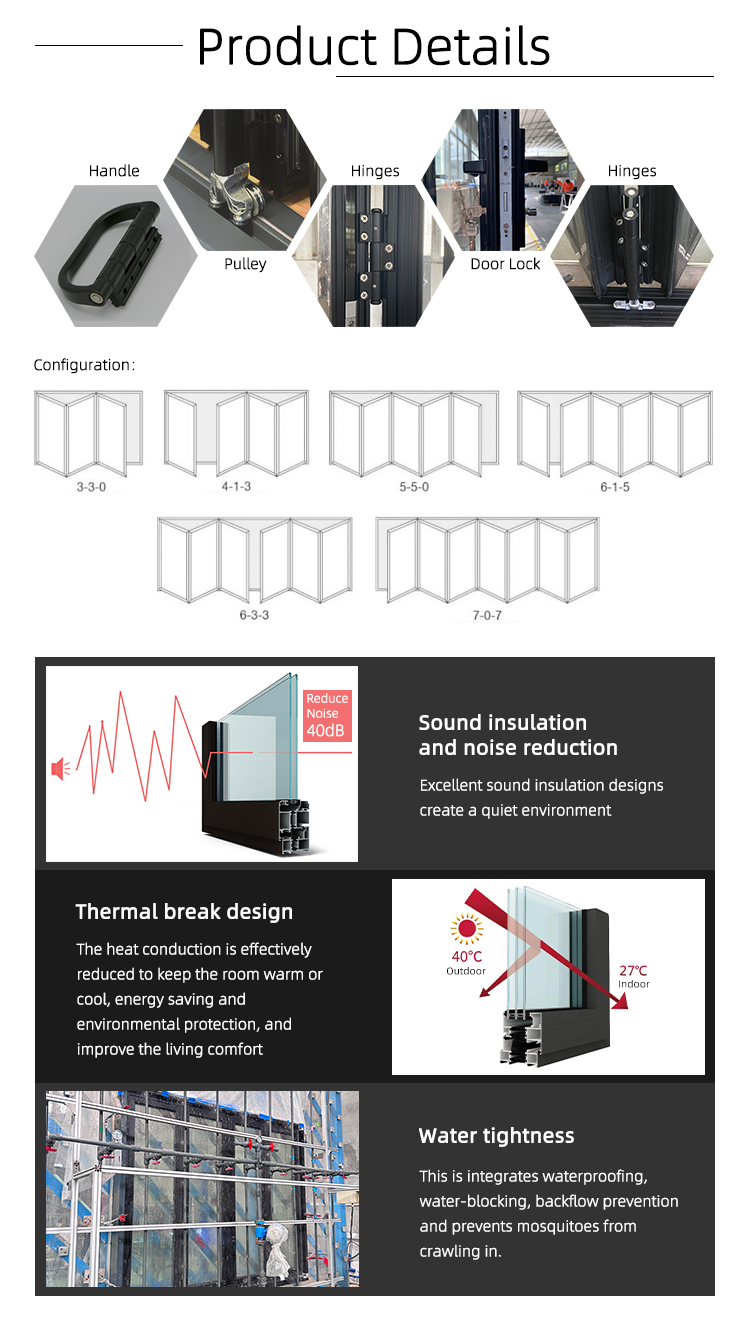 Product Details

Handle

Pulley

Hinges

Door Lock

Hinges

Configuration:

3-3-0

4-1-3

5-5-0

6-1-5

6-3-3

7-0-7

Reduce Noise 40dB

Sound insulation and noise reduction

Excellent sound insulation designs create a quiet environment

Thermal break design

The heat conduction is effectively reduced to keep the room warm or cool, energy saving and environmental protection, and improve the living comfort

40°C Outdoor

27°C Indoor

Water tightness

This is integrates waterproofing, water-blocking, backflow prevention and prevents mosquitoes from crawling in.