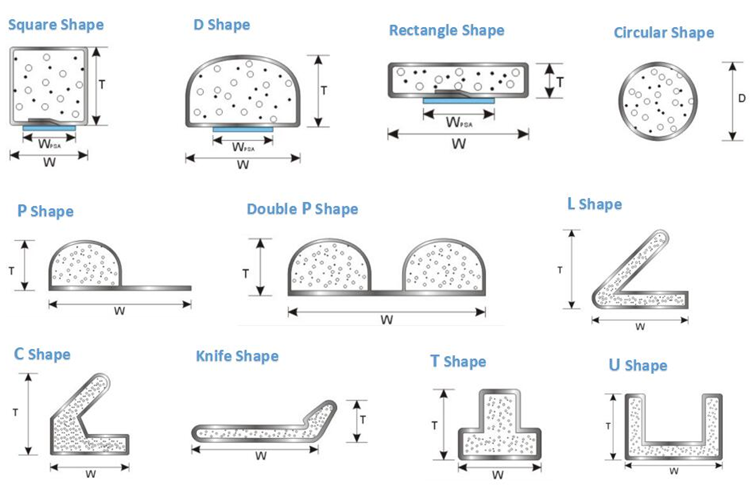 Square Shape

T

$W_{PSA}$

W

D Shape

T

$W_{PSA}$

W

Rectangle Shape

T

$W_{PSA}$

W

Circular Shape

D

P Shape

T

W

Double P Shape

T

W

L Shape

T

W

C Shape

T

W

Knife Shape

T

W

T Shape

T

W

U Shape

T

W