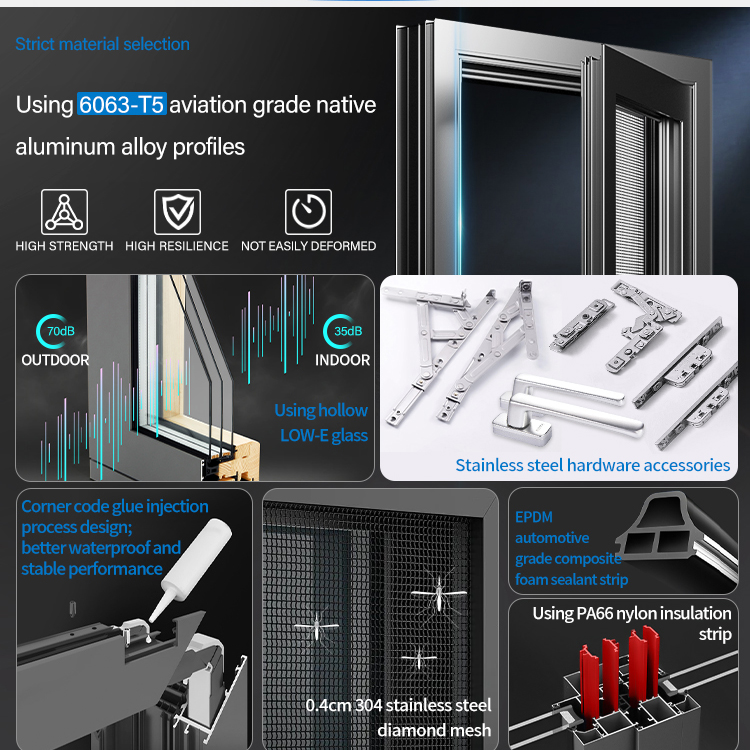 Strict material selection

Using 6063-T5 aviation grade native aluminum alloy profiles

HIGH STRENGTH HIGH RESILIENCE NOT EASILY DEFORMED

70dB
OUTDOOR

35dB
INDOOR

Using hollow LOW-E glass

Stainless steel hardware accessories

Corner code glue injection process design; better waterproof and stable performance

0.4cm 304 stainless steel diamond mesh

EPDM automotive grade composite foam sealant strip

Using PA66 nylon insulation strip