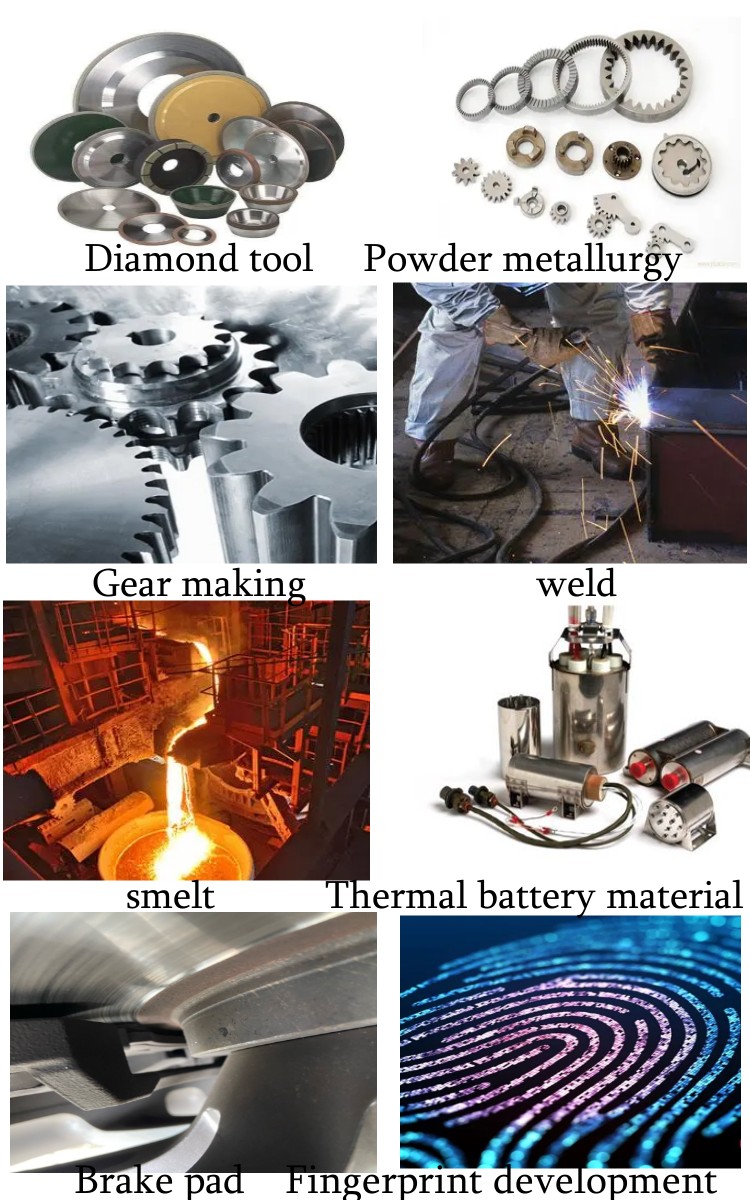 Diamond tool Powder metallurgy

Gear making weld

smelt Thermal battery material

Brake pad Fingerprint development