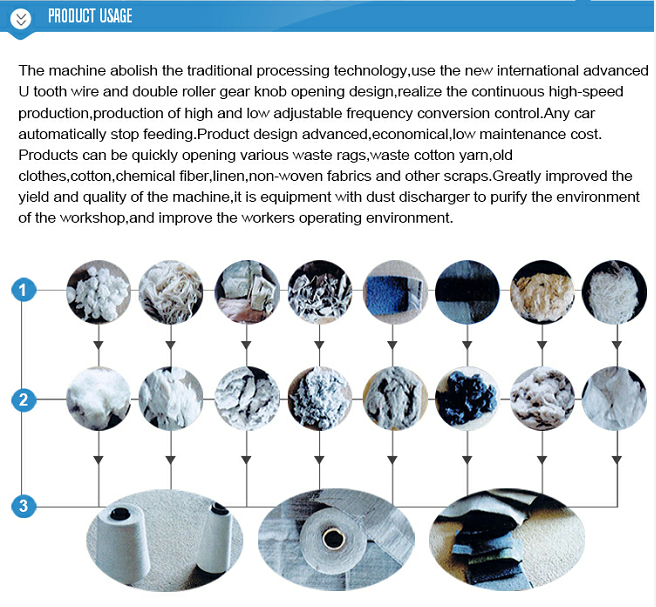 PRODUCT USAGE

The machine abolish the traditional processing technology,use the new international advanced U tooth wire and double roller gear knob opening design,realize the continuous high-speed production,production of high and low adjustable frequency conversion control.Any car automatically stop feeding.Product design advanced,economical,low maintenance cost. Products can be quickly opening various waste rags,waste cotton yarn,old clothes,cotton,chemical fiber,linen,non-woven fabrics and other scraps.Greatly improved the yield and quality of the machine,it is equipment with dust discharger to purify the environment of the workshop,and improve the workers operating environment.

1

2

3