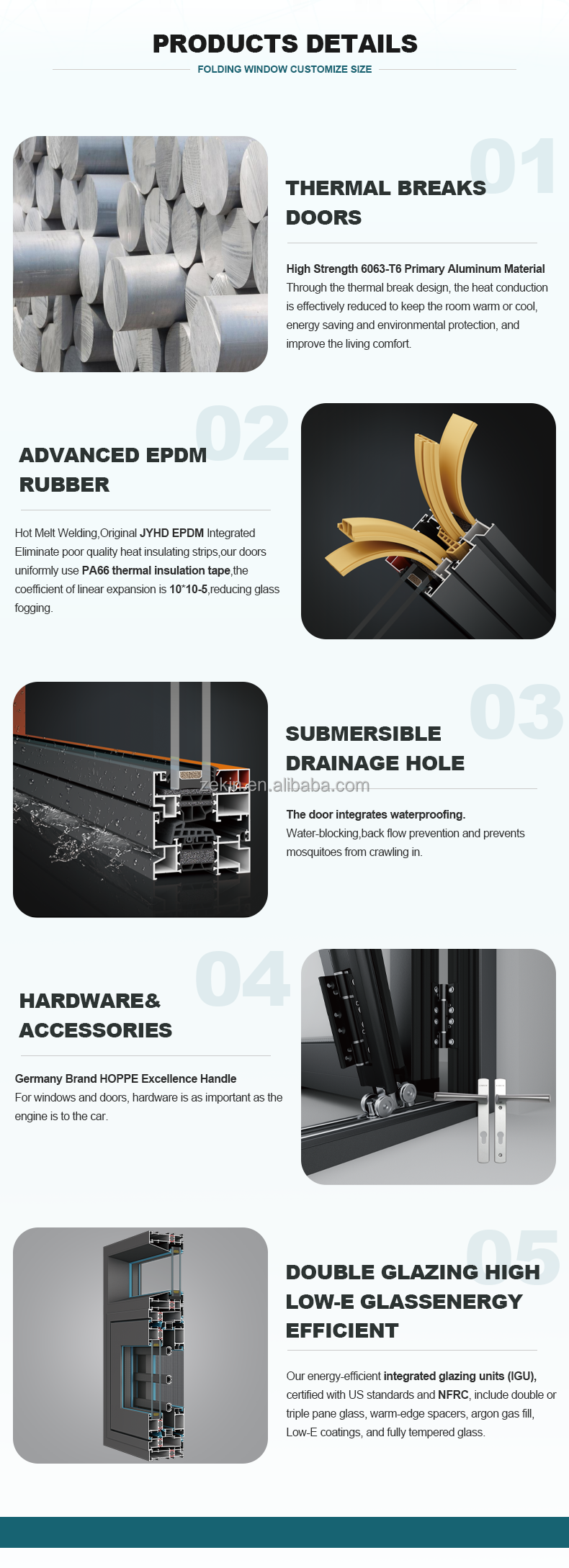 PRODUCTS DETAILS

FOLDING WINDOW CUSTOMIZE SIZE

01

THERMAL BREAKS DOORS

High Strength 6063-T6 Primary Aluminum Material
Through the thermal break design, the heat conduction is effectively reduced to keep the room warm or cool, energy saving and environmental protection, and improve the living comfort.

02

ADVANCED EPDM RUBBER

Hot Melt Welding,Original JYHD EPDM Integrated Eliminate poor quality heat insulating strips,our doors uniformly use PA66 thermal insulation tape,the coefficient of linear expansion is 10*10-5,reducing glass fogging.

03

SUBMERSIBLE DRAINAGE HOLE

zekin.en.alibaba.com

The door integrates waterproofing.
Water-blocking,back flow prevention and prevents mosquitoes from crawling in.

04

HARDWARE& ACCESSORIES

Germany Brand HOPPE Excellence Handle
For windows and doors, hardware is as important as the engine is to the car.

05

DOUBLE GLAZING HIGH LOW-E GLASSENERGY EFFICIENT

Our energy-efficient integrated glazing units (IGU), certified with US standards and NFRC, include double or triple pane glass, warm-edge spacers, argon gas fill, Low-E coatings, and fully tempered glass.