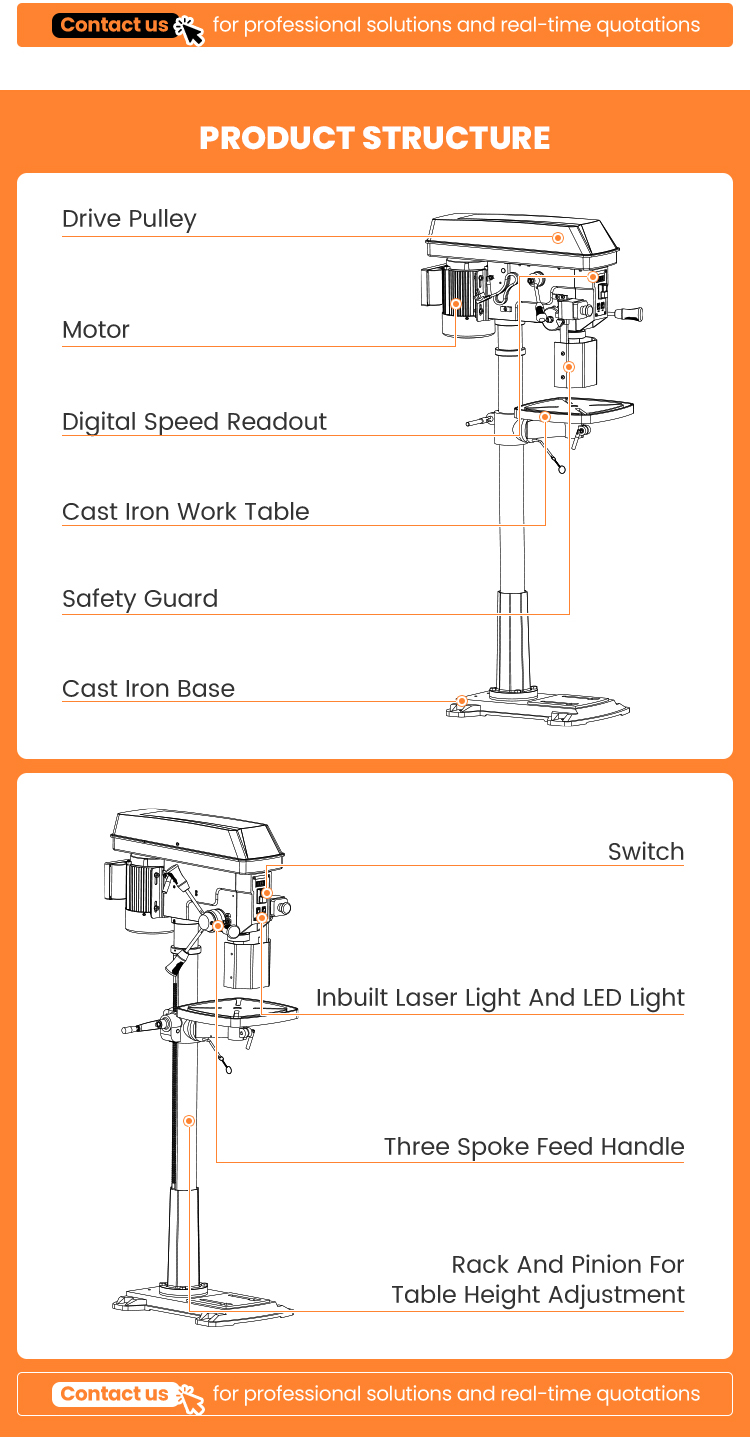 Contact us for professional solutions and real-time quotations

PRODUCT STRUCTURE

Drive Pulley

Motor

Digital Speed Readout

Cast Iron Work Table

Safety Guard

Cast Iron Base

Switch

Inbuilt Laser Light And LED Light

Three Spoke Feed Handle

Rack And Pinion For Table Height Adjustment

Contact us for professional solutions and real-time quotations