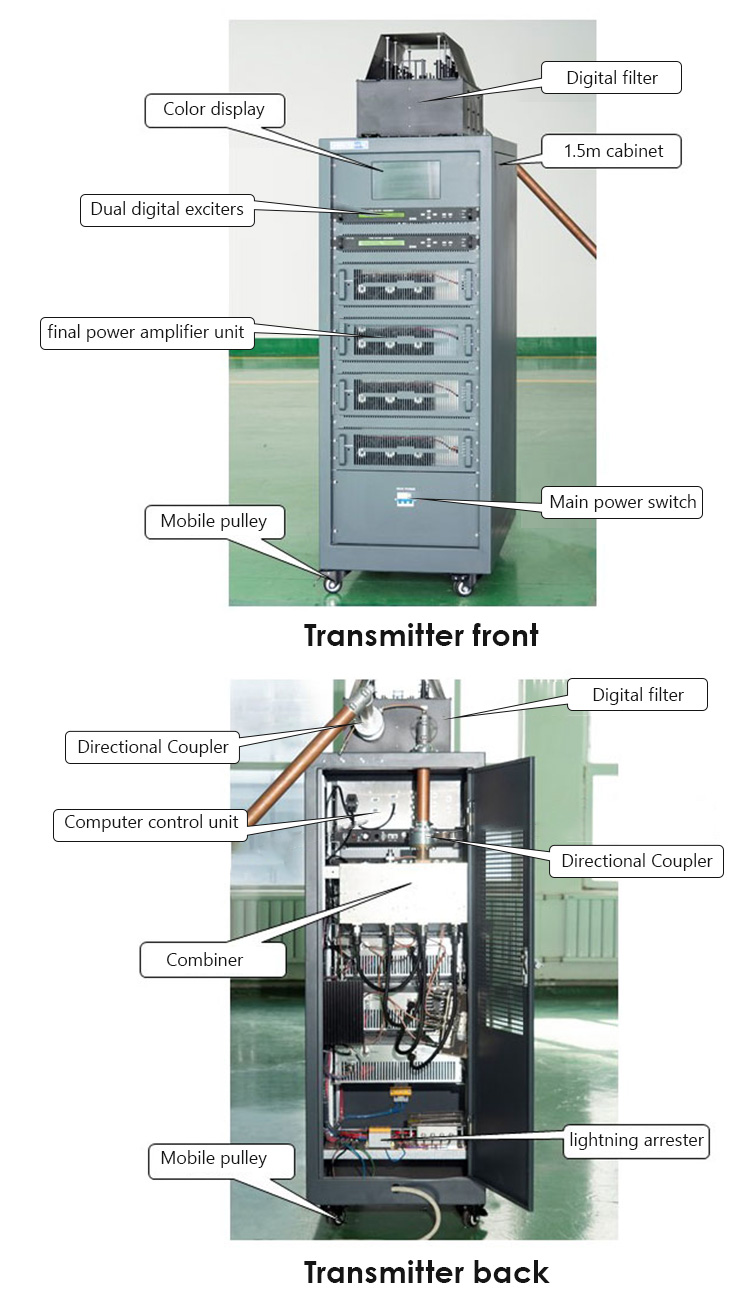 Digital filter

Color display

1.5m cabinet

Dual digital exciters

final power amplifier unit

Main power switch

Mobile pulley

Transmitter front

Digital filter

Directional Coupler

Computer control unit

Directional Coupler

Combiner

lightning arrester

Mobile pulley

Transmitter back