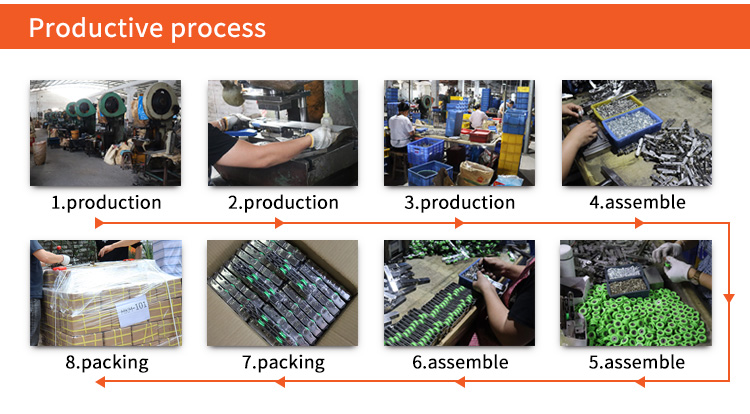 Productive process

1.production
2.production
3.production
4.assemble

8.packing
7.packing
6.assemble
5.assemble