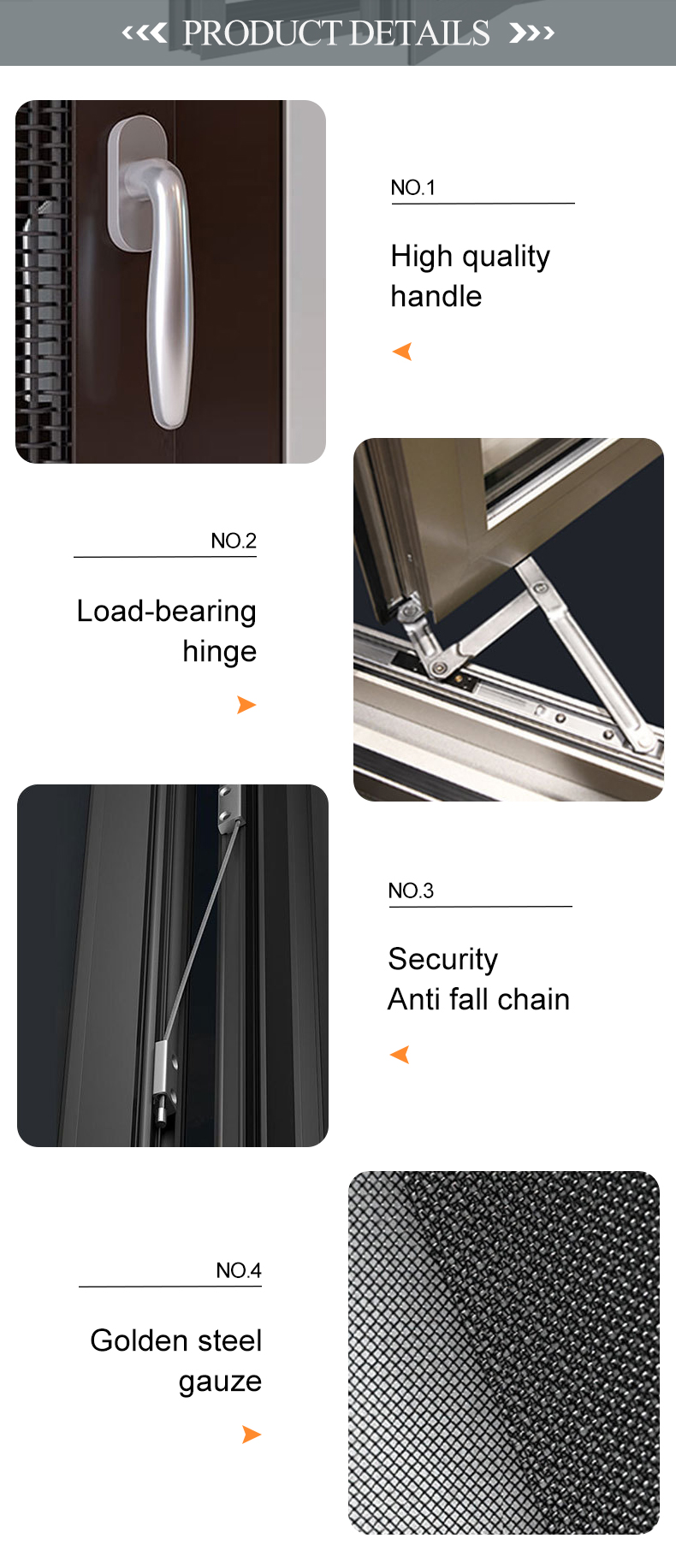 PRODUCT DETAILS

NO.1

High quality handle

NO.2

Load-bearing hinge

NO.3

Security Anti fall chain

NO.4

Golden steel gauze