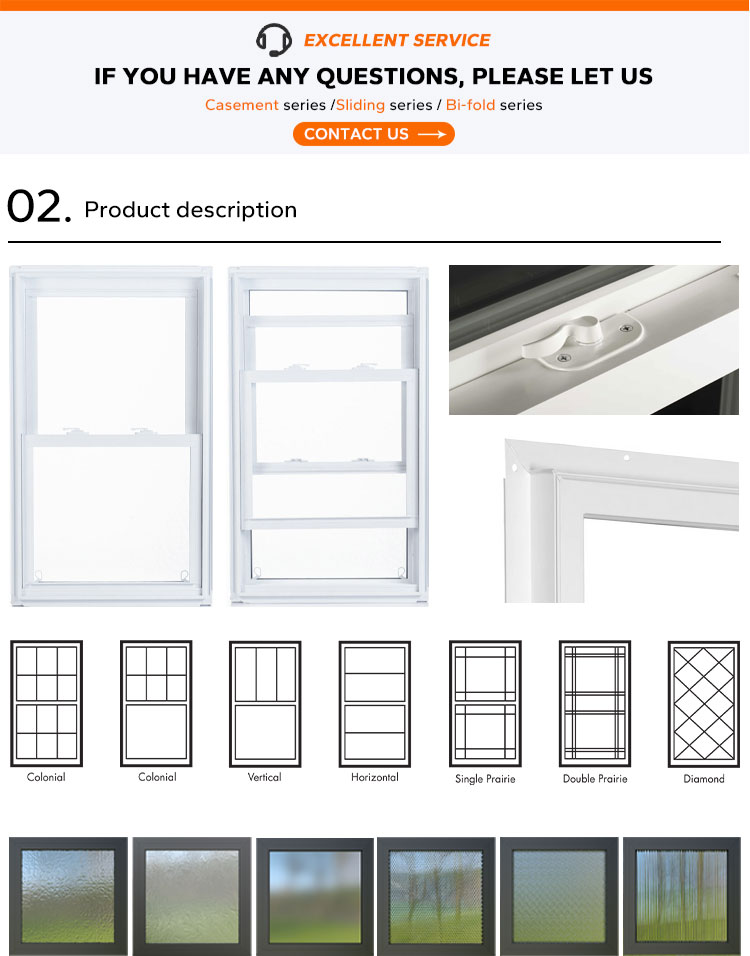 EXCELLENT SERVICE

IF YOU HAVE ANY QUESTIONS, PLEASE LET US

Casement series /Sliding series / Bi-fold series

CONTACT US

02. Product description

Colonial

Colonial

Vertical

Horizontal

Single Prairie

Double Prairie

Diamond