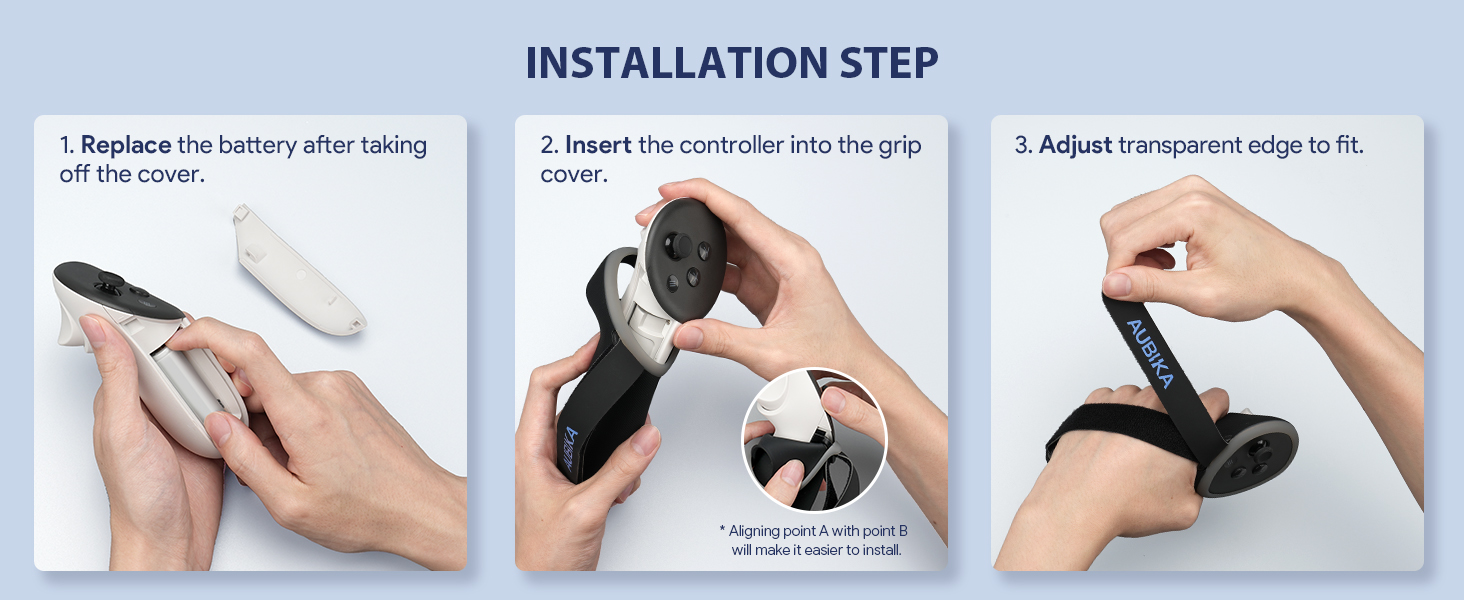 INSTALLATION STEP

1. Replace the battery after taking off the cover.

2. Insert the controller into the grip cover.

AUBIKA

* Aligning point A with point B will make it easier to install.

3. Adjust transparent edge to fit.

AUBIKA