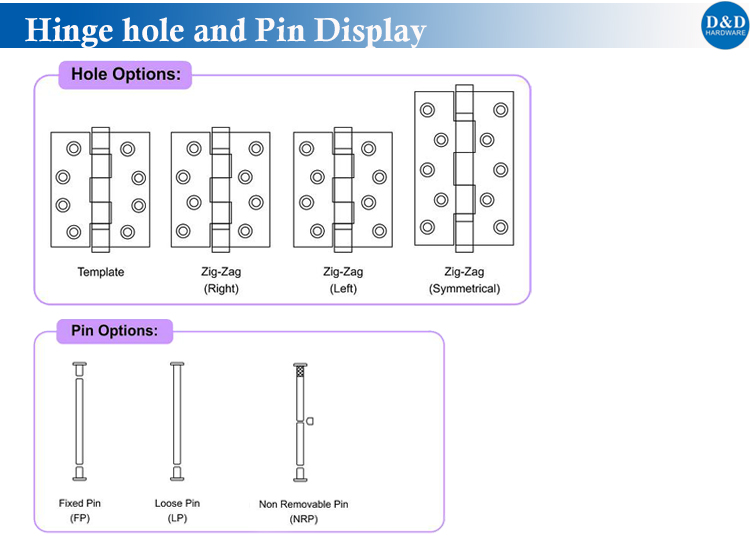 Hinge hole and Pin Display

D&D HARDWARE

Hole Options:

Template

Zig-Zag (Right)

Zig-Zag (Left)

Zig-Zag (Symmetrical)

Pin Options:

Fixed Pin (FP)

Loose Pin (LP)

Non Removable Pin (NRP)