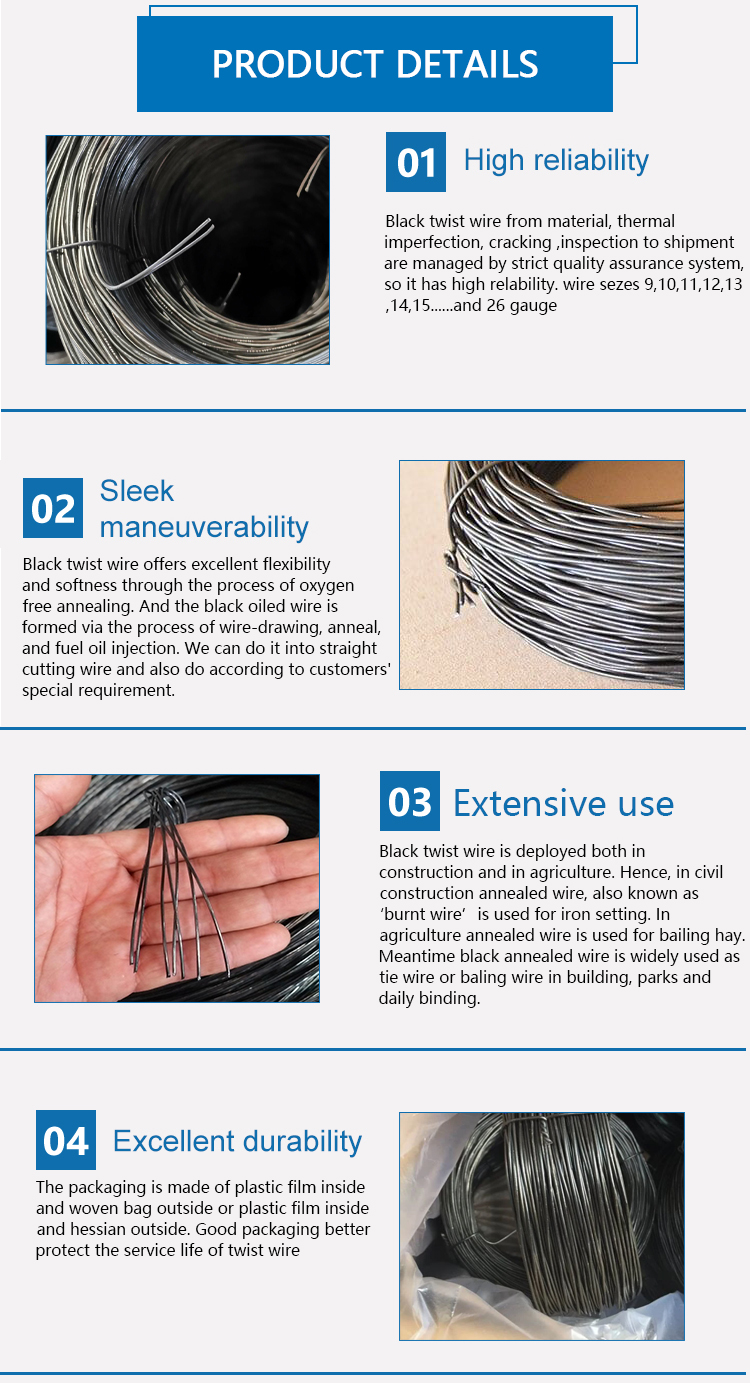 PRODUCT DETAILS

01 High reliability

Black twist wire from material, thermal imperfection, cracking ,inspection to shipment are managed by strict quality assurance system, so it has high relability. wire sezes 9,10,11,12,13 ,14,15......and 26 gauge

02 Sleek maneuverability

Black twist wire offers excellent flexibility and softness through the process of oxygen free annealing. And the black oiled wire is formed via the process of wire-drawing, anneal, and fuel oil injection. We can do it into straight cutting wire and also do according to customers' special requirement.

03 Extensive use

Black twist wire is deployed both in construction and in agriculture. Hence, in civil construction annealed wire, also known as 'burnt wire' is used for iron setting. In agriculture annealed wire is used for bailing hay. Meantime black annealed wire is widely used as tie wire or baling wire in building, parks and daily binding.

04 Excellent durability

The packaging is made of plastic film inside and woven bag outside or plastic film inside and hessian outside. Good packaging better protect the service life of twist wire