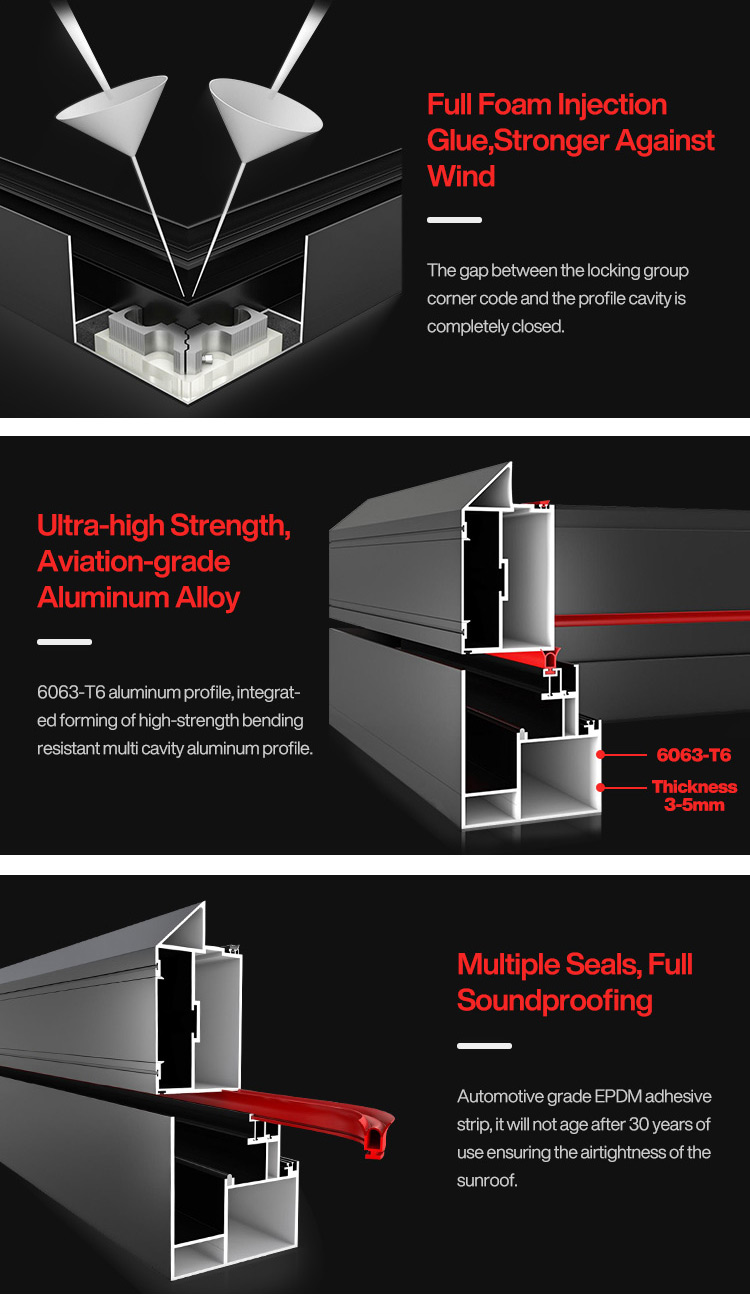 Full Foam Injection Glue,Stronger Against Wind

The gap between the locking group corner code and the profile cavity is completely closed.

Ultra-high Strength, Aviation-grade Aluminum Alloy

6063-T6 aluminum profile, integrated forming of high-strength bending resistant multi cavity aluminum profile.

6063-T6

Thickness 3-5mm

Multiple Seals, Full Soundproofing

Automotive grade EPDM adhesive strip, it will not age after 30 years of use ensuring the airtightness of the sunroof.