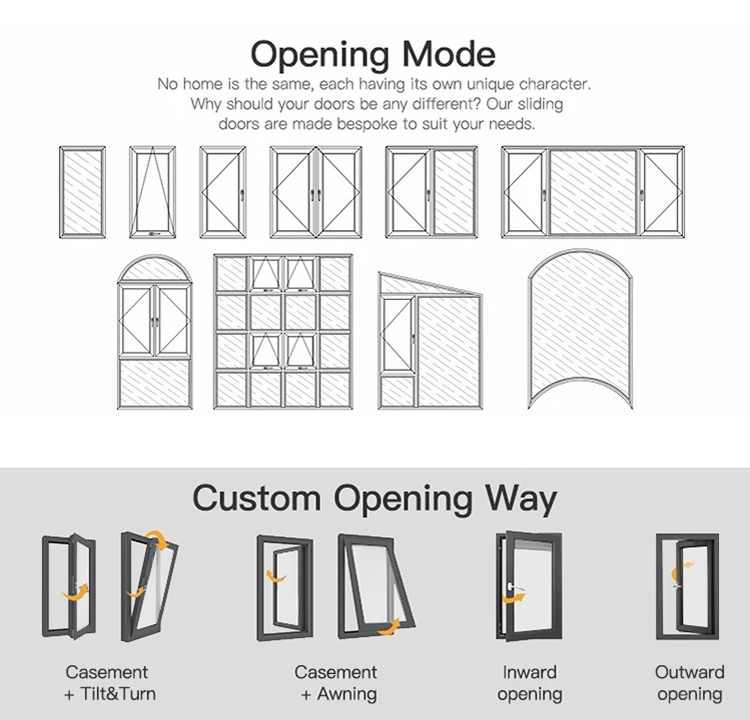 Opening Mode
No home is the same, each having its own unique character. Why should your doors be any different? Our sliding doors are made bespoke to suit your needs.

Custom Opening Way

Casement + Tilt&Turn

Casement + Awning

Inward opening

Outward opening