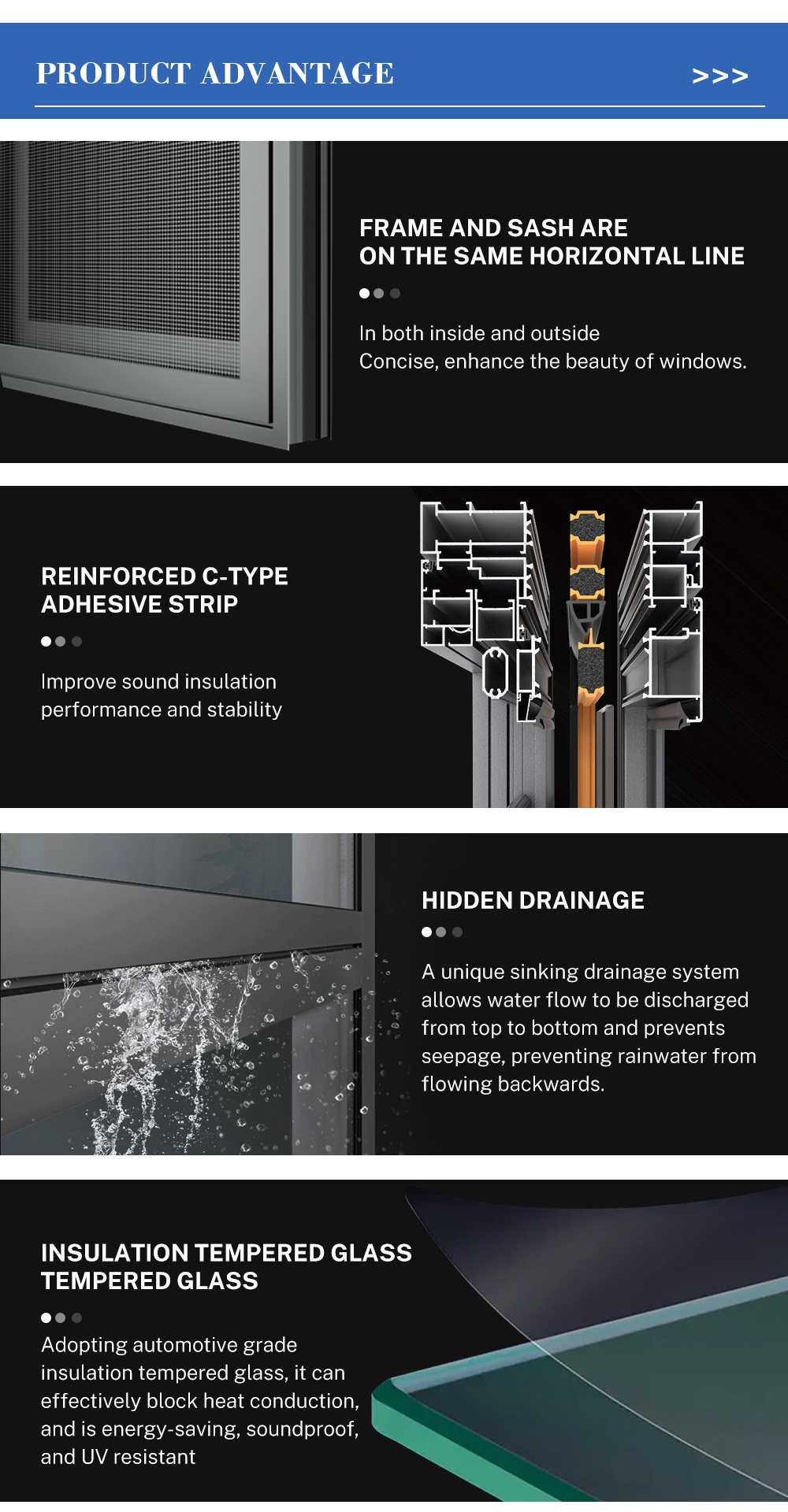 PRODUCT ADVANTAGE >>>

FRAME AND SASH ARE ON THE SAME HORIZONTAL LINE

In both inside and outside
Concise, enhance the beauty of windows.

REINFORCED C-TYPE ADHESIVE STRIP

Improve sound insulation performance and stability

HIDDEN DRAINAGE

A unique sinking drainage system allows water flow to be discharged from top to bottom and prevents seepage, preventing rainwater from flowing backwards.

INSULATION TEMPERED GLASS TEMPERED GLASS

Adopting automotive grade insulation tempered glass, it can effectively block heat conduction, and is energy-saving, soundproof, and UV resistant