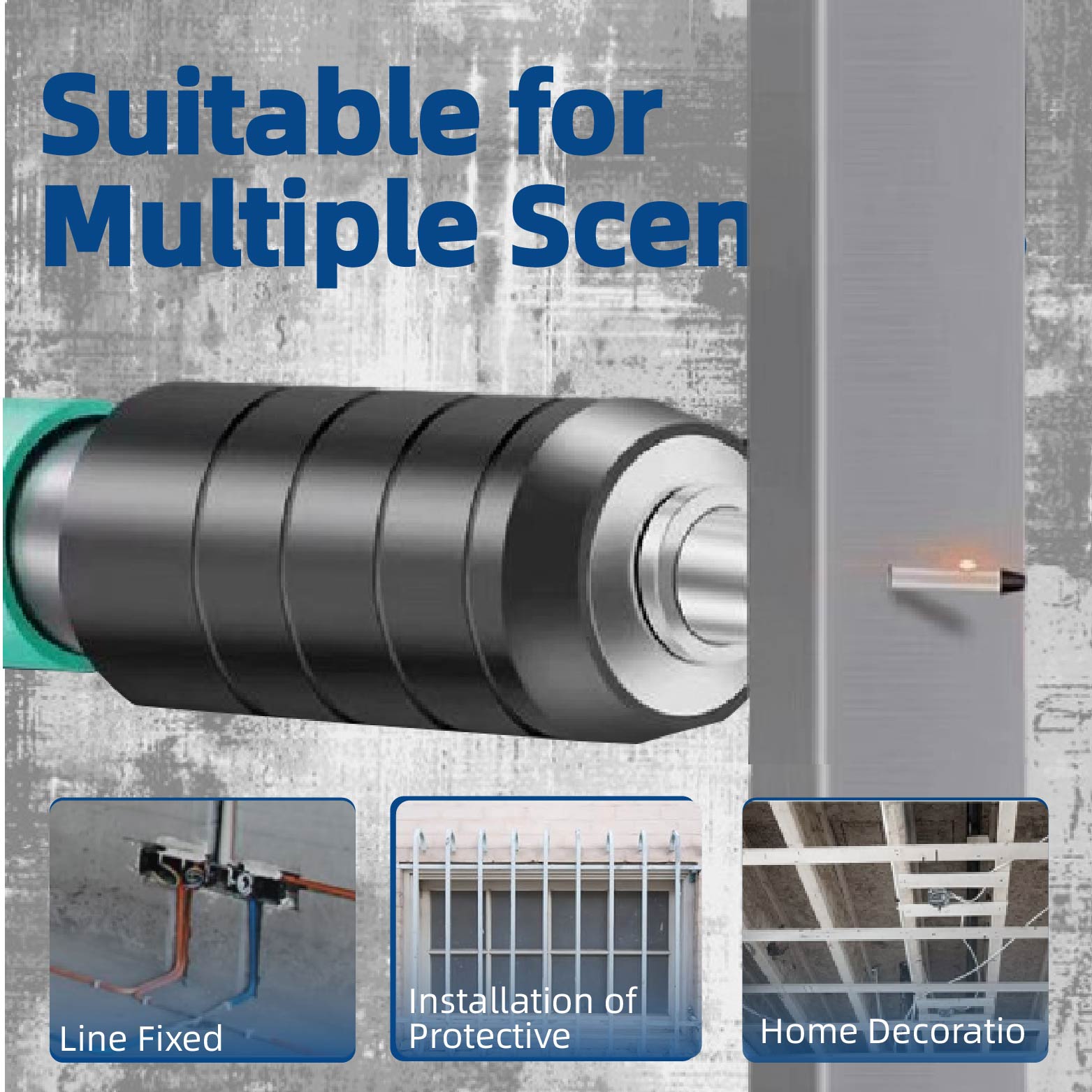 Suitable for Multiple Scen

Line Fixed

Installation of Protective

Home Decoratio