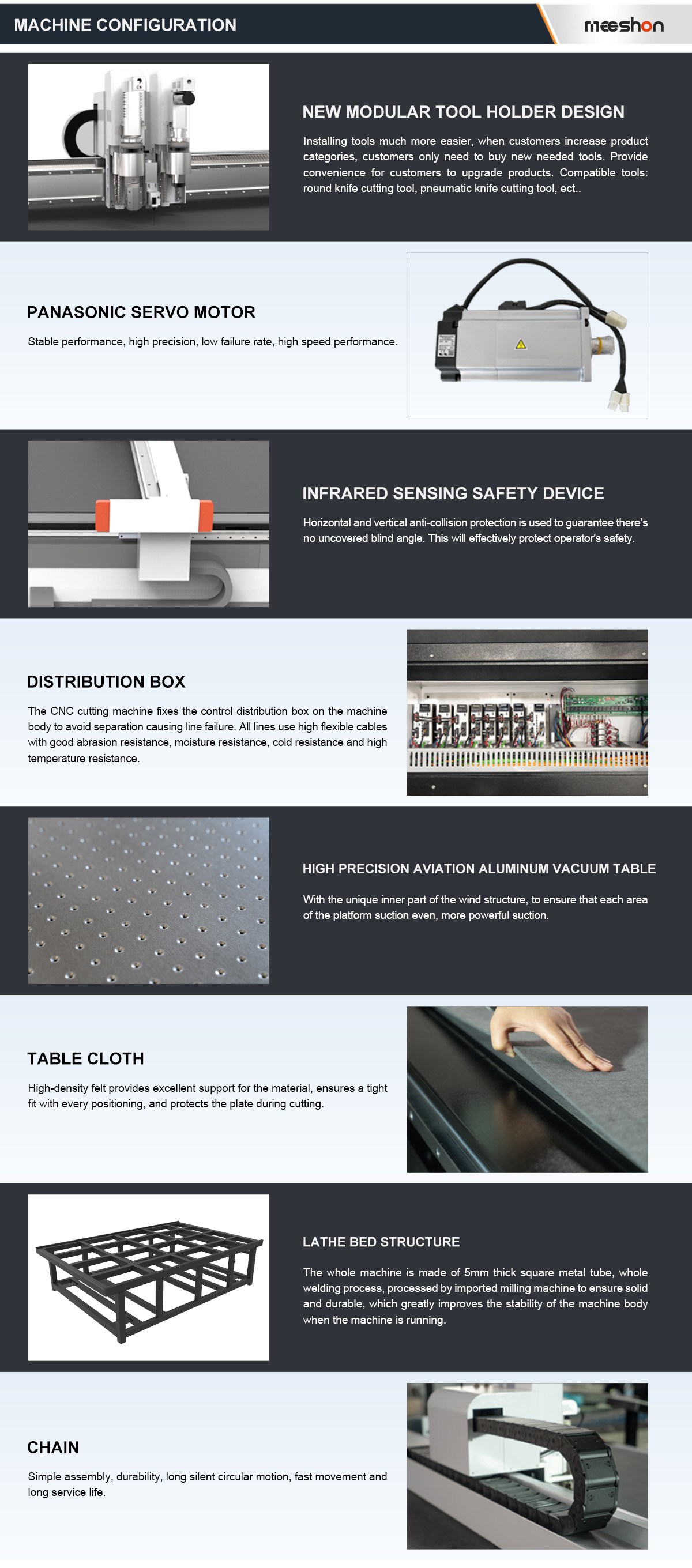 MACHINE CONFIGURATION

meeshon

NEW MODULAR TOOL HOLDER DESIGN

Installing tools much more easier, when customers increase product categories, customers only need to buy new needed tools. Provide convenience for customers to upgrade products. Compatible tools: round knife cutting tool, pneumatic knife cutting tool, ect..

PANASONIC SERVO MOTOR

Stable performance, high precision, low failure rate, high speed performance.

INFRARED SENSING SAFETY DEVICE

Horizontal and vertical anti-collision protection is used to guarantee there's no uncovered blind angle. This will effectively protect operator's safety.

DISTRIBUTION BOX

The CNC cutting machine fixes the control distribution box on the machine body to avoid separation causing line failure. All lines use high flexible cables with good abrasion resistance, moisture resistance, cold resistance and high temperature resistance.

HIGH PRECISION AVIATION ALUMINUM VACUUM TABLE

With the unique inner part of the wind structure, to ensure that each area of the platform suction even, more powerful suction.

TABLE CLOTH

High-density felt provides excellent support for the material, ensures a tight fit with every positioning, and protects the plate during cutting.

LATHE BED STRUCTURE

The whole machine is made of 5mm thick square metal tube, whole welding process, processed by imported milling machine to ensure solid and durable, which greatly improves the stability of the machine body when the machine is running.

CHAIN

Simple assembly, durability, long silent circular motion, fast movement and long service life.