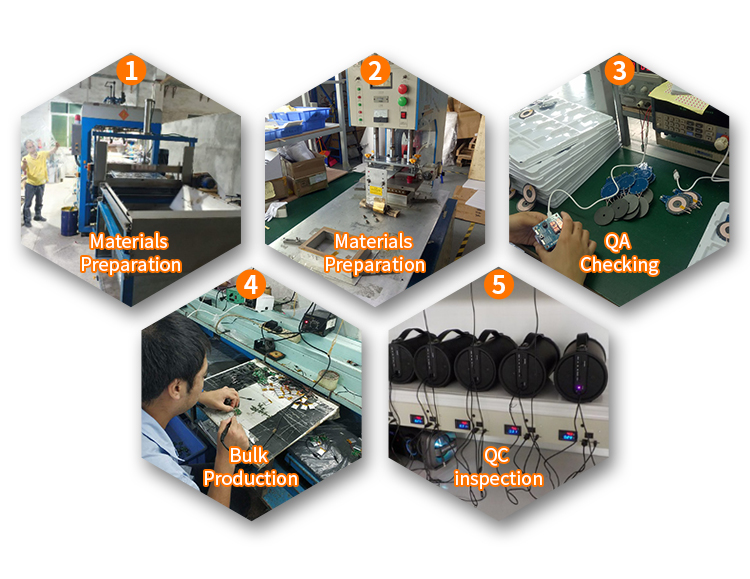 1
Materials Preparation

2
Materials Preparation

3
QA Checking

4
Bulk Production

5
QC inspection